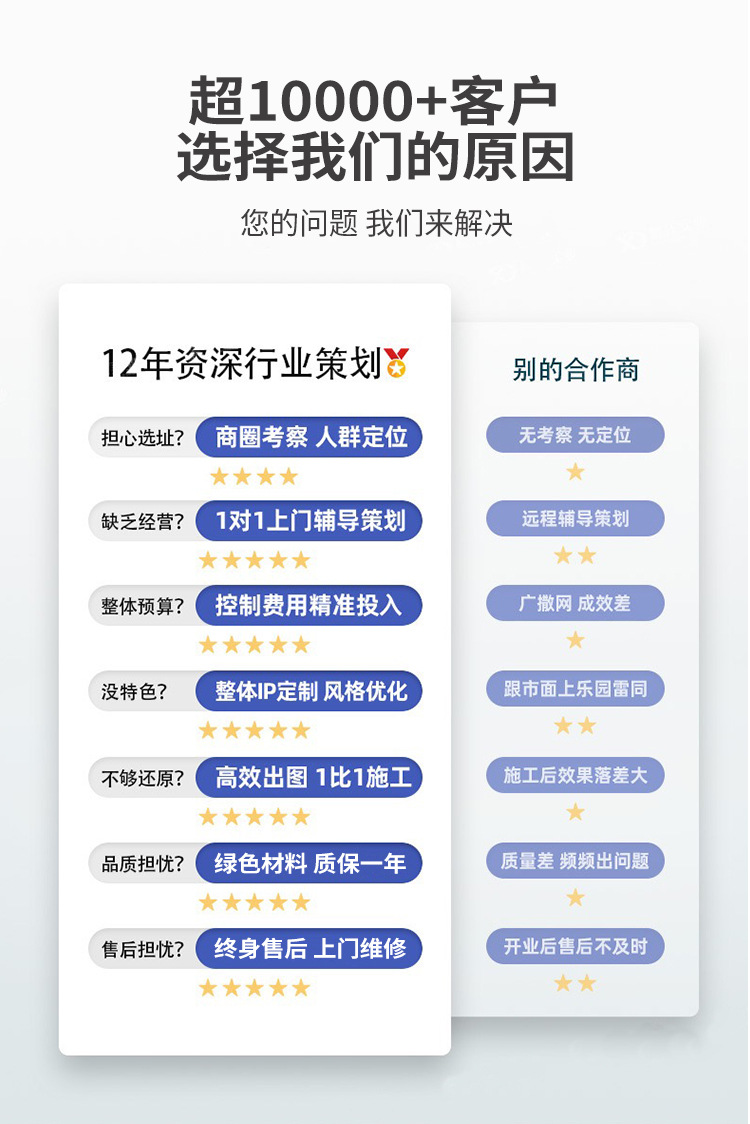 超10000+客户
选择我们的原因

您的问题 我们来解决

12年资深行业策划

担心选址? 商圈考察 人群定位
★★★★

缺乏经营? 1对1上门辅导策划
★★★★★

整体预算? 控制费用精准投入
★★★★★

没特色? 整体IP定制 风格优化
★★★★★

不够还原? 高效出图 1比1施工
★★★★★

品质担忧? 绿色材料 质保一年
★★★★★

售后担忧? 终身售后 上门维修
★★★★★

别的合作商

无考察 无定位
★

远程辅导策划
★★

广撒网 成效差
★

跟市面上乐园雷同
★★

施工后效果落差大
★

质量差 频频出问题
★

开业后售后不及时
★★