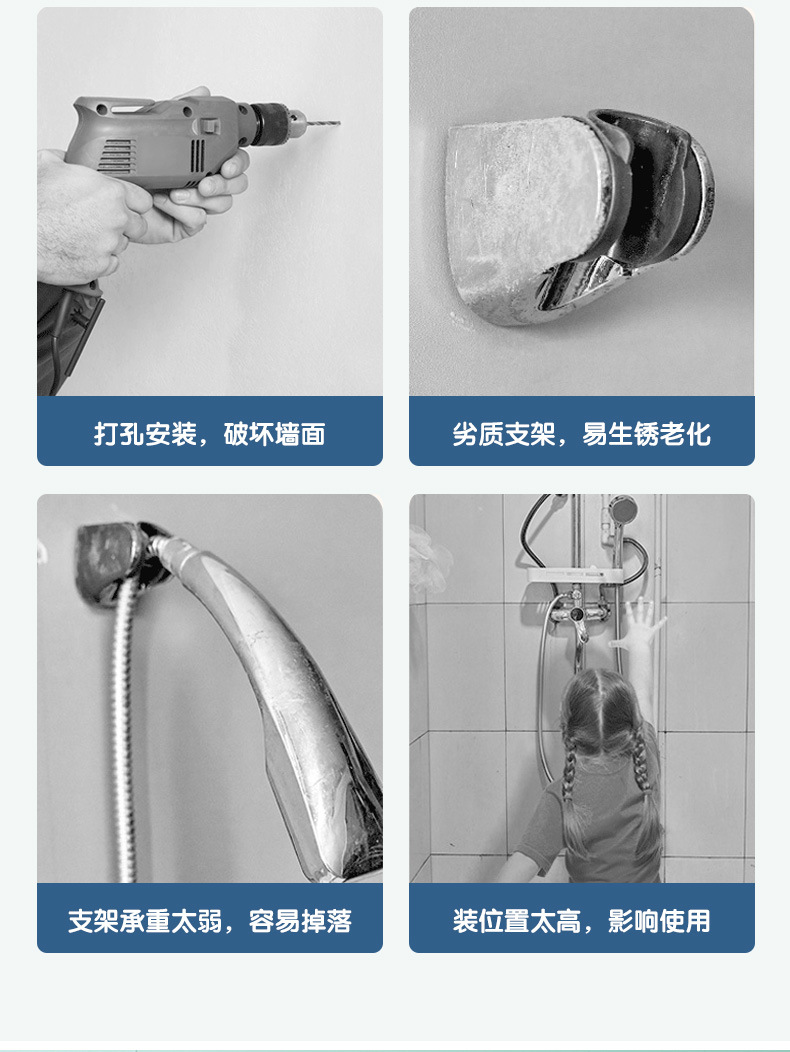 打孔安装，破坏墙面

劣质支架，易生锈老化

支架承重太弱，容易掉落

装位置太高，影响使用