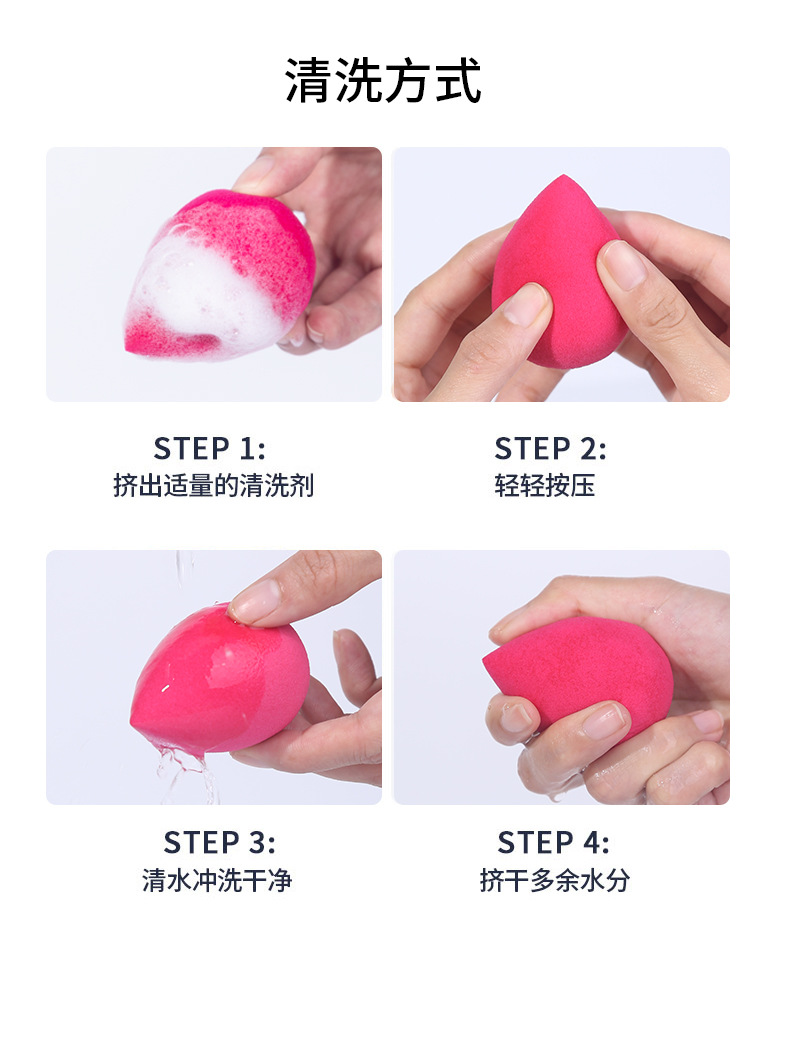 清洗方式

STEP 1:
挤出适量的清洗剂

STEP 2:
轻轻按压

STEP 3:
清水冲洗干净

STEP 4:
挤干多余水分