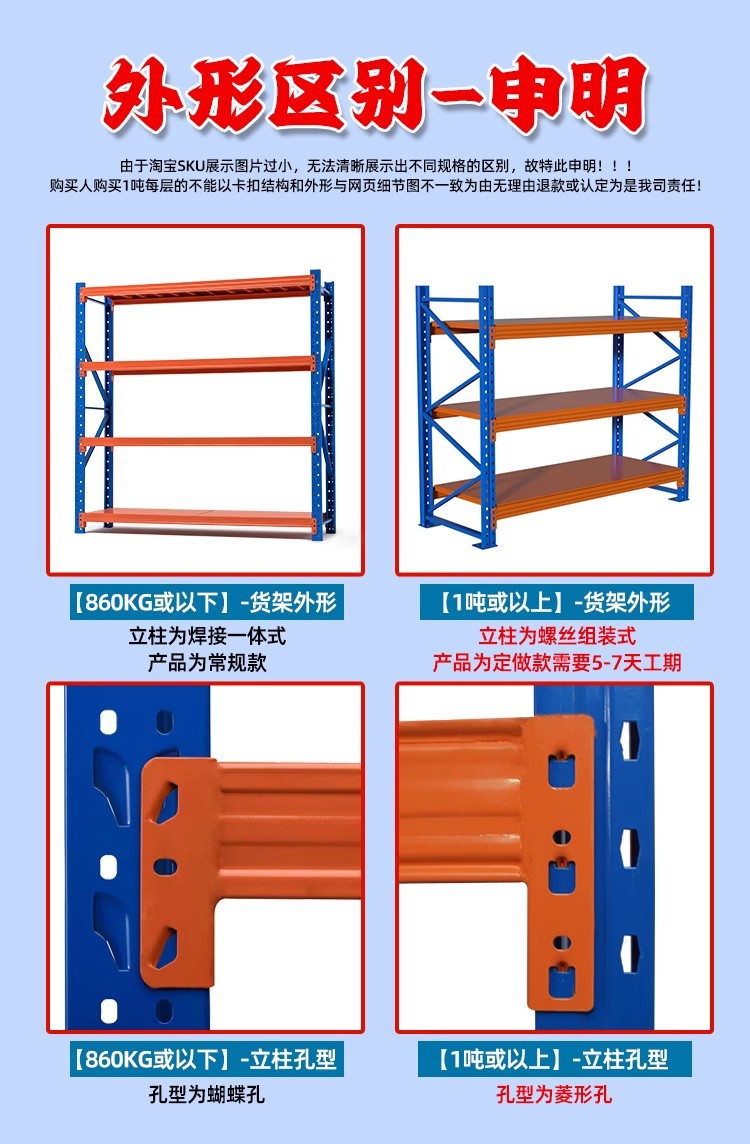 外形区别-申明

由于淘宝SKU展示图片过小，无法清晰展示出不同规格的区别，故特此申明！！！
购买人购买1吨每层的不能以卡扣结构和外形与网页细节图不一致为由无理由退款或认定为是我司责任！

【860KG或以下】-货架外形

立柱为焊接一体式
产品为常规款

【1吨或以上】-货架外形

立柱为螺丝组装式
产品为定做款需要5-7天工期

【860KG或以下】-立柱孔型

孔型为蝴蝶孔

【1吨或以上】-立柱孔型

孔型为菱形孔