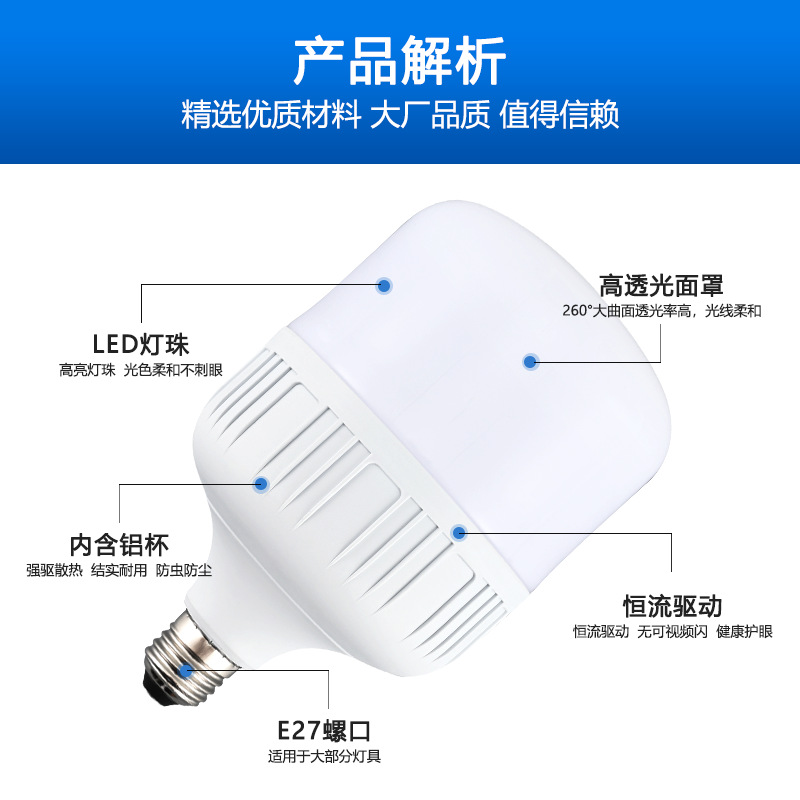 产品解析
精选优质材料 大厂品质 值得信赖

高透光面罩
260°大曲面透光率高，光线柔和

LED灯珠
高亮灯珠 光色柔和不刺眼

内含铝杯
强驱散热 结实耐用 防虫防尘

恒流驱动
恒流驱动 无可视频闪 健康护眼

E27螺口
适用于大部分灯具