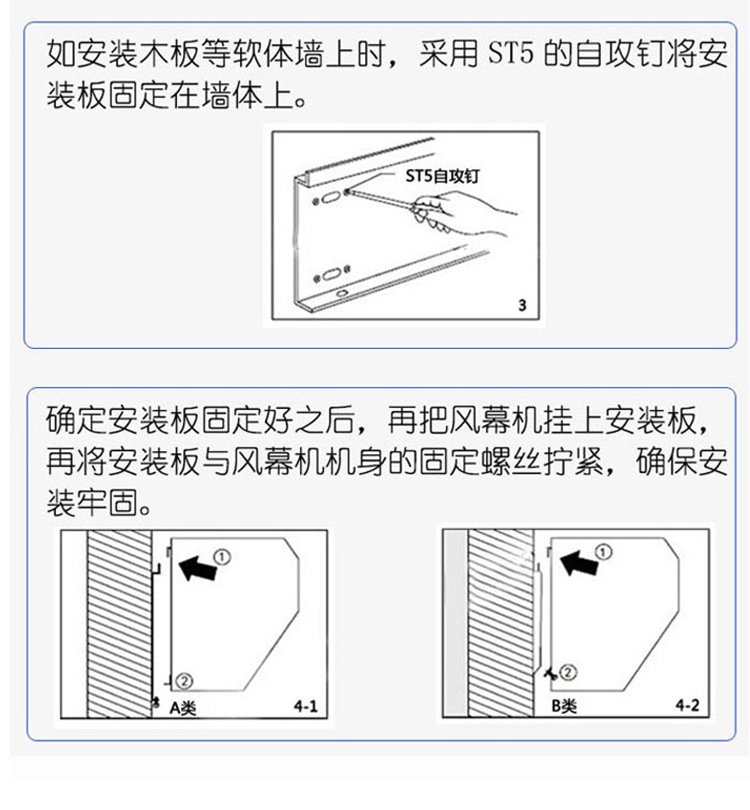 如安装木板等软体墙上时，采用 ST5 的自攻钉将安装板固定在墙体上。

ST5自攻钉

3

确定安装板固定好之后，再把风幕机挂上安装板，再将安装板与风幕机机身的固定螺丝拧紧，确保安装牢固。

①

②

A类

4-1

①

②

B类

4-2