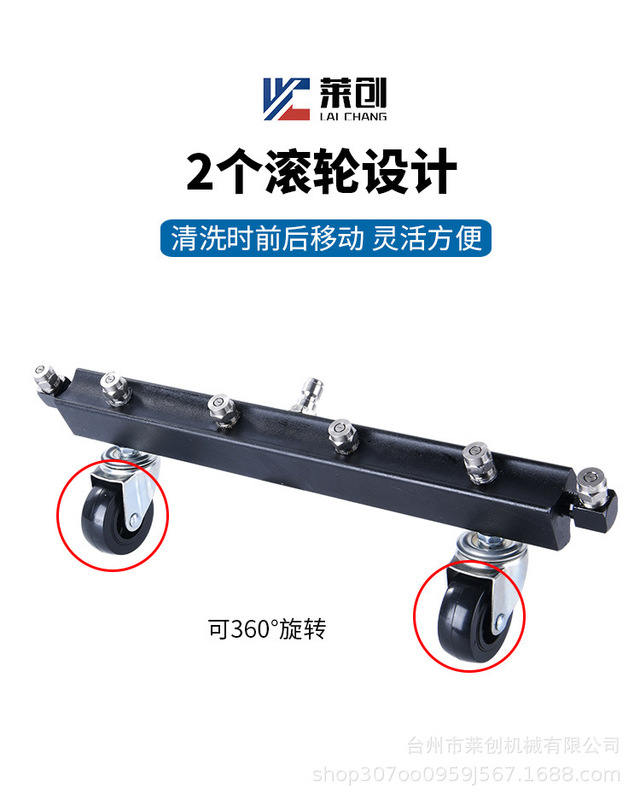 莱创
LAI CHANG

2个滚轮设计

清洗时前后移动 灵活方便

可360°旋转

台州市莱创机械有限公司
shop307oo0959j567.1688.com