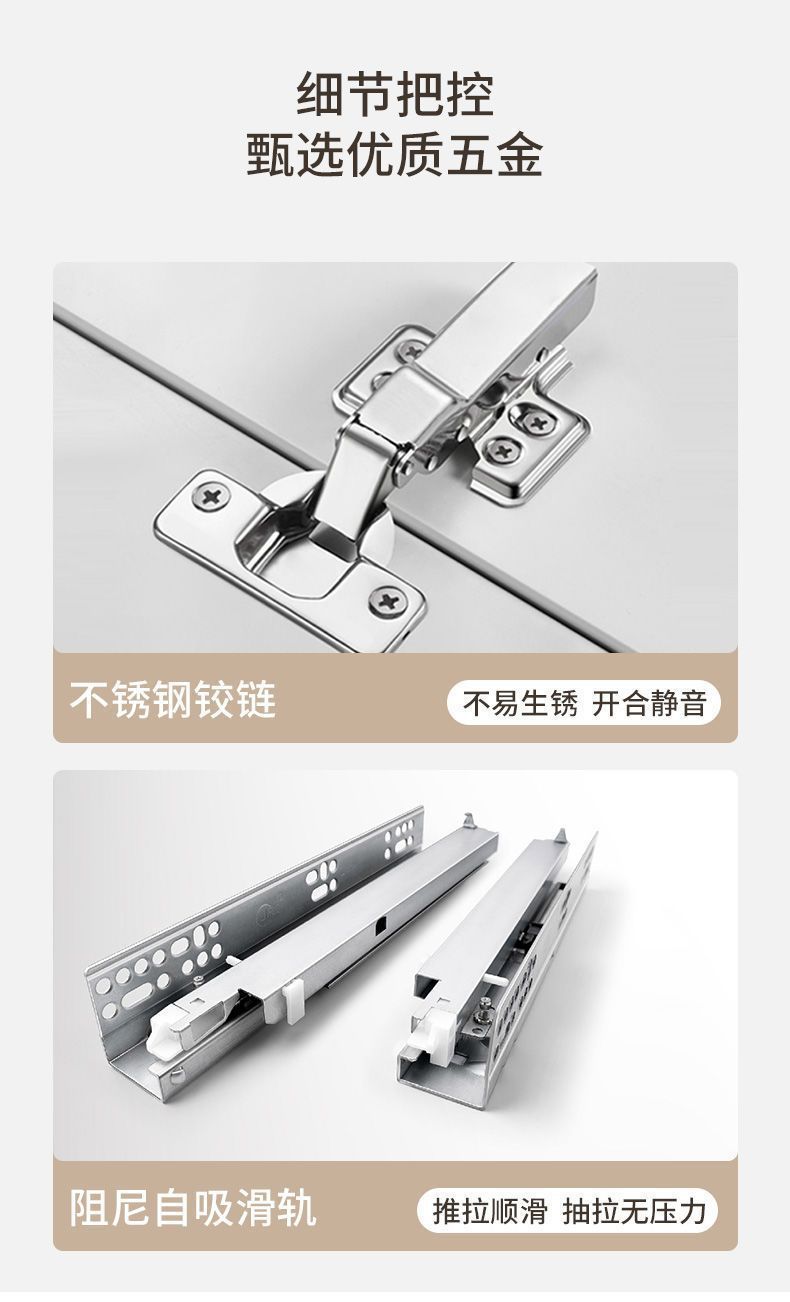 细节把控
甄选优质五金

不锈钢铰链

不易生锈 开合静音

阻尼自吸滑轨

推拉顺滑 抽拉无压力