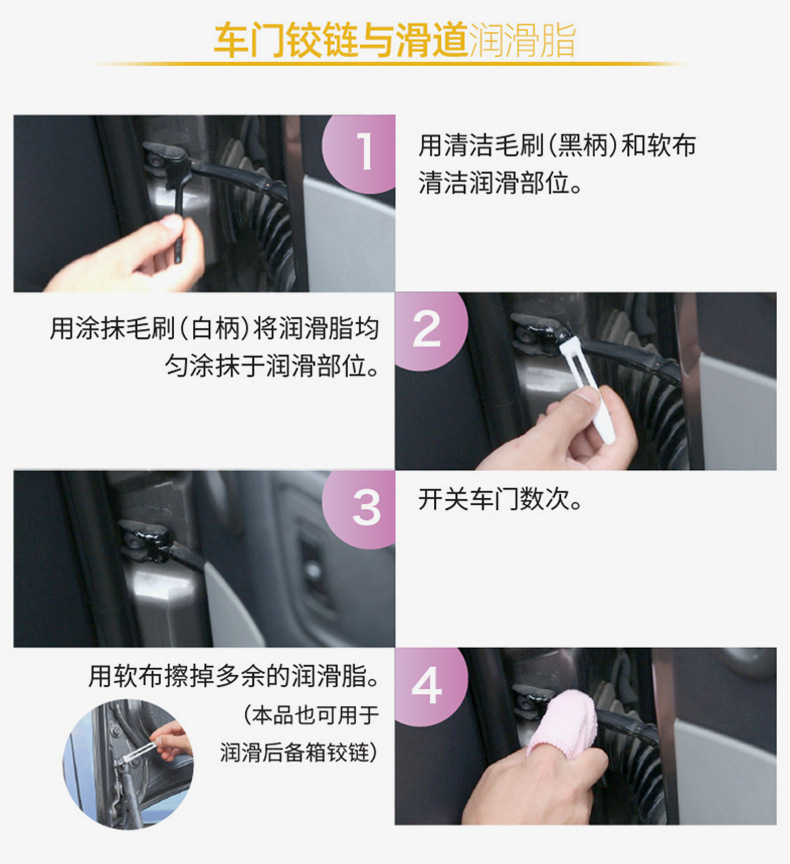 车门铰链与滑道润滑脂

1

用清洁毛刷（黑柄）和软布清洁润滑部位。

2

用涂抹毛刷（白柄）将润滑脂均匀涂抹于润滑部位。

3

开关车门数次。

4

用软布擦掉多余的润滑脂。

（本品也可用于润滑后备箱铰链）