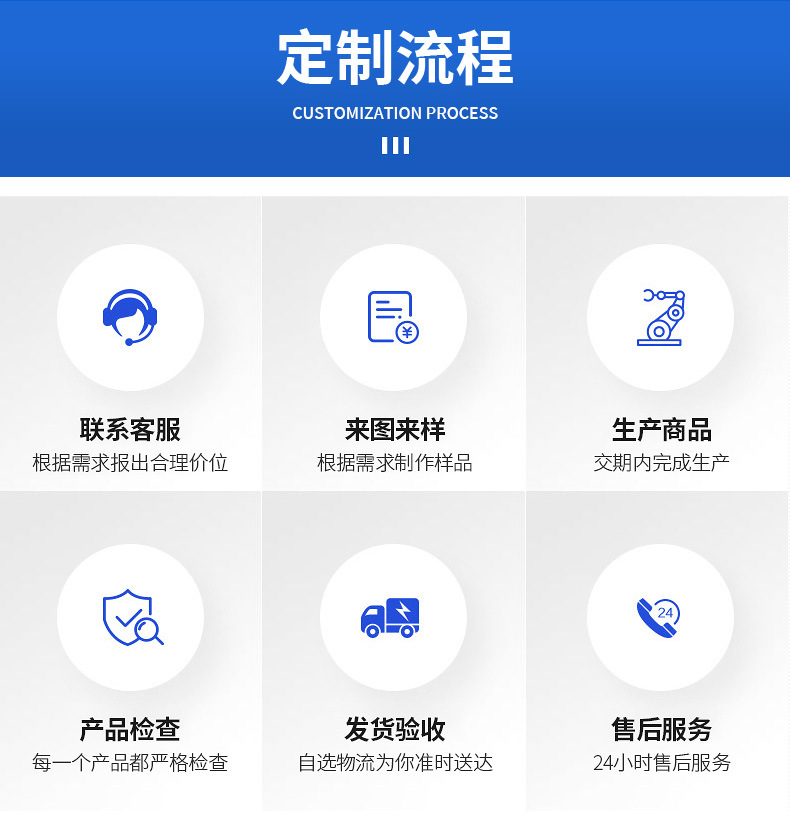 定制流程

CUSTOMIZATION PROCESS

联系客服
根据需求报出合理价位

来图来样
根据需求制作样品

生产商品
交期内完成生产

产品检查
每一个产品都严格检查

发货验收
自选物流为你准时送达

售后服务
24小时售后服务