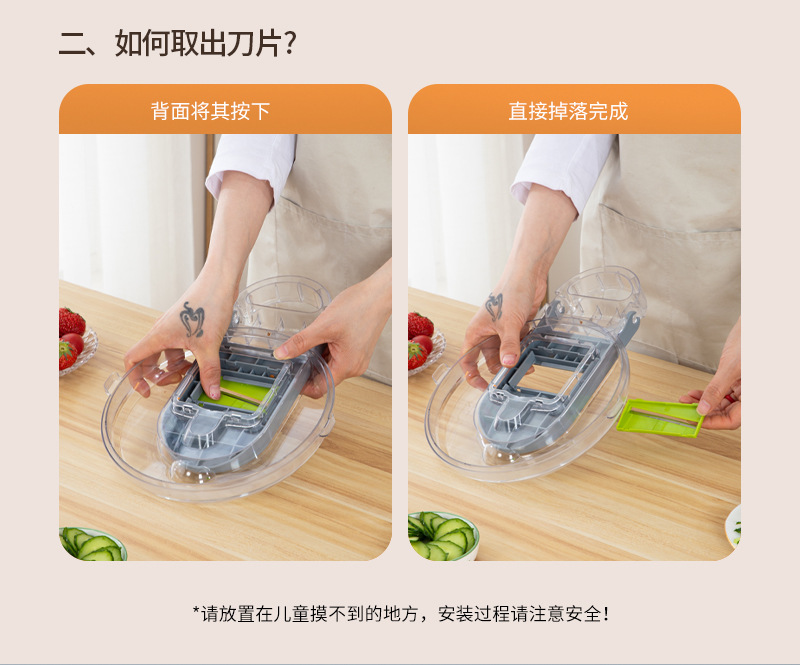 二、如何取出刀片？

背面将其按下

直接掉落完成

*请放置在儿童摸不到的地方，安装过程请注意安全！