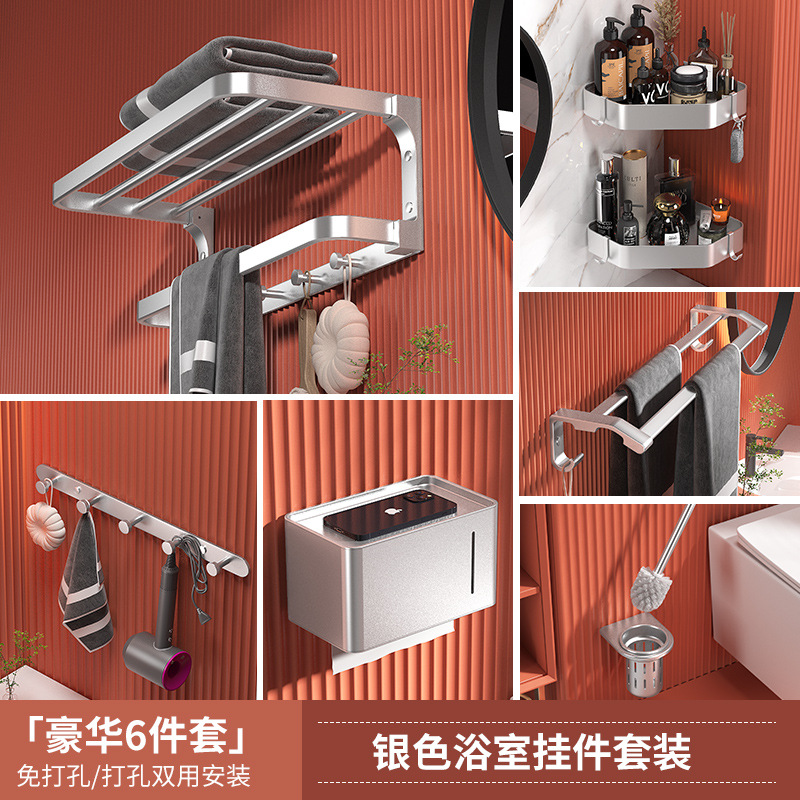 「豪华6件套」
免打孔/打孔双用安装

银色浴室挂件套装