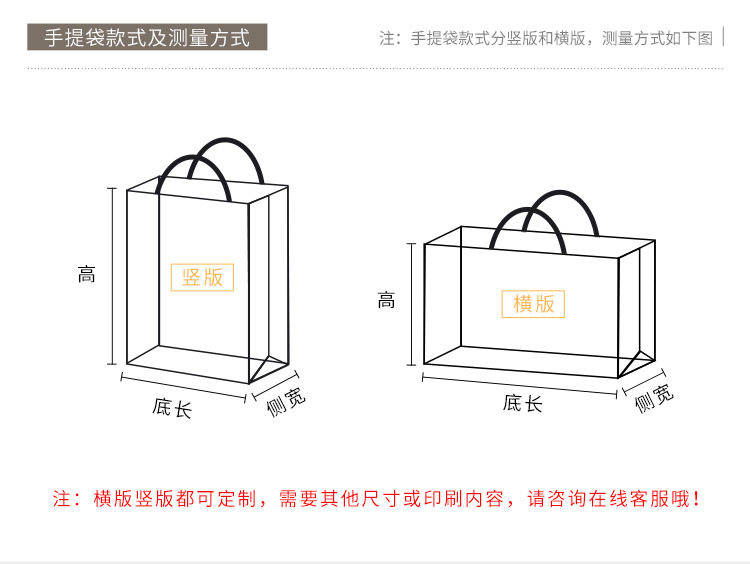 手提袋款式及测量方式

注：手提袋款式分竖版和横版，测量方式如下图

高

竖版

底长

侧宽

高

横版

底长

侧宽

注：横版竖版都可定制，需要其他尺寸或印刷内容，请咨询在线客服哦！