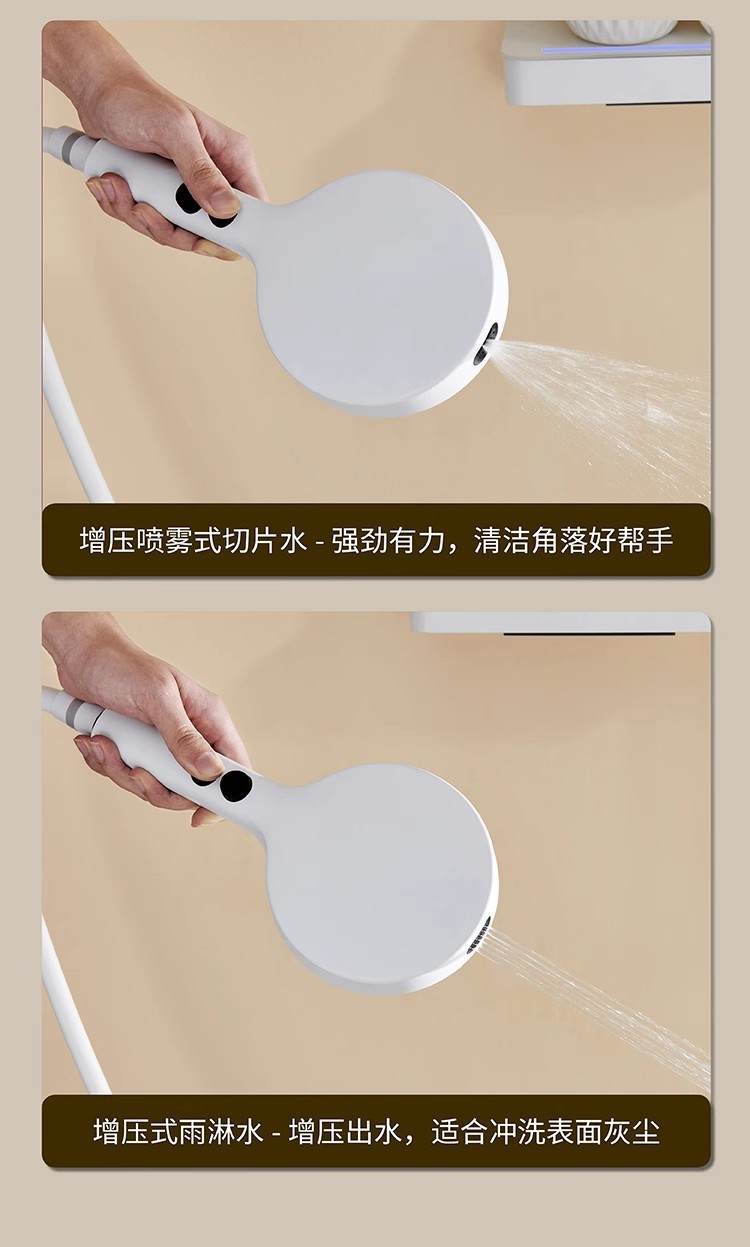 增压喷雾式切片水 - 强劲有力，清洁角落好帮手

增压式雨淋水 - 增压出水，适合冲洗表面灰尘