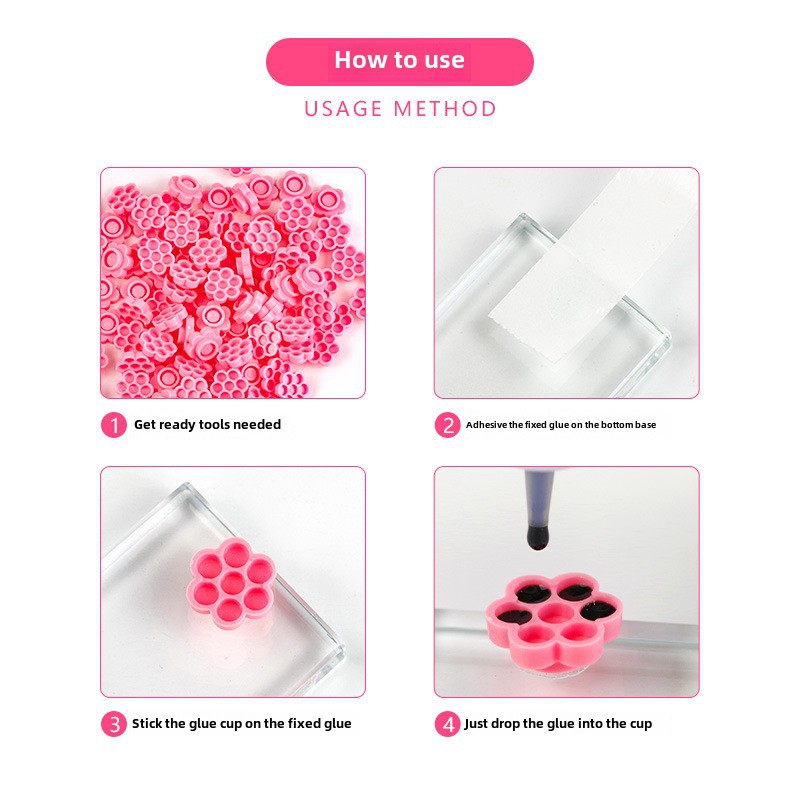 How to use

USAGE METHOD

1 Get ready tools needed

2 Adhesive the fixed glue on the bottom base

3 Stick the glue cup on the fixed glue

4 Just drop the glue into the cup