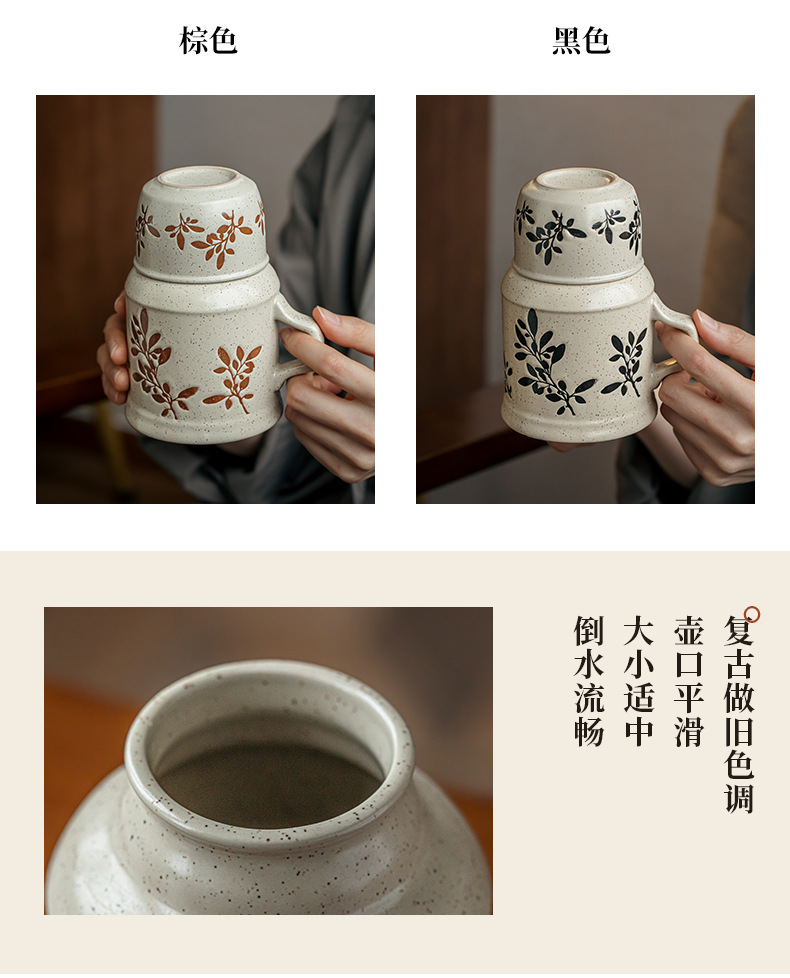 棕色

黑色

复古做旧色调

壶口平滑

大小适中

倒水流畅