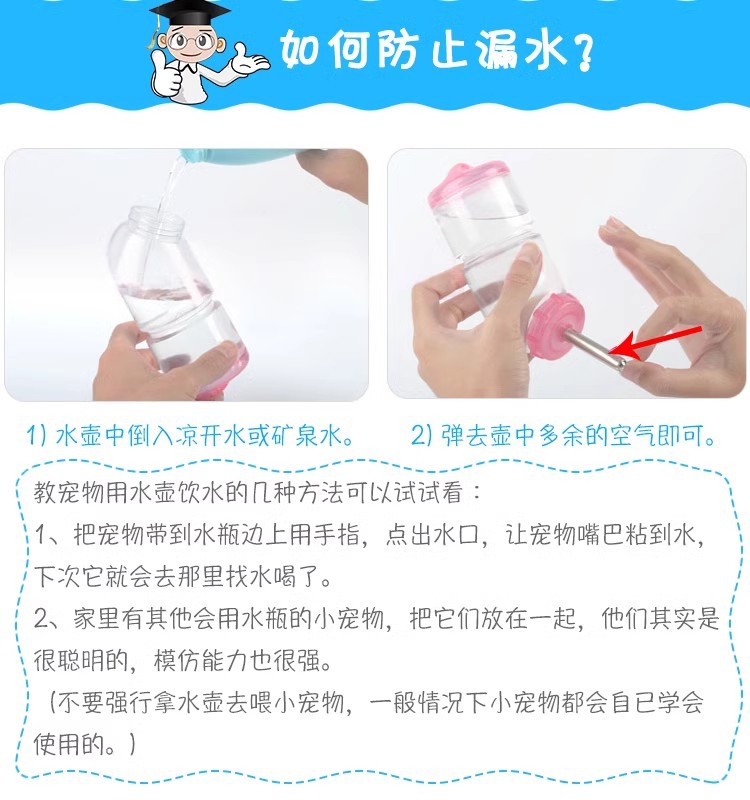 如何防止漏水？

1）水壶中倒入凉开水或矿泉水。

2）弹去壶中多余的空气即可。

教宠物用水壶饮水的几种方法可以试试看：
1、把宠物带到水瓶边上用手指，点出水口，让宠物嘴巴粘到水，下次它就会去那里找水喝了。
2、家里有其他会用水瓶的小宠物，把它们放在一起，他们其实是很聪明的，模仿能力也很强。
（不要强行拿水壶去喂小宠物，一般情况下小宠物都会自已学会使用的。）