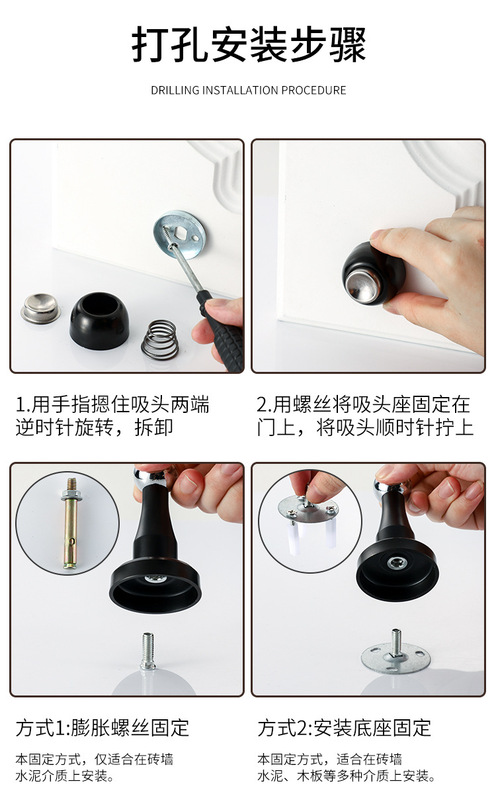 打孔安装步骤

DRILLING INSTALLATION PROCEDURE

1.用手指摁住吸头两端逆时针旋转，拆卸

2.用螺丝将吸头座固定在门上，将吸头顺时针拧上

方式1:膨胀螺丝固定

本固定方式，仅适合在砖墙水泥介质上安装。

方式2:安装底座固定

本固定方式，适合在砖墙水泥、木板等多种介质上安装。