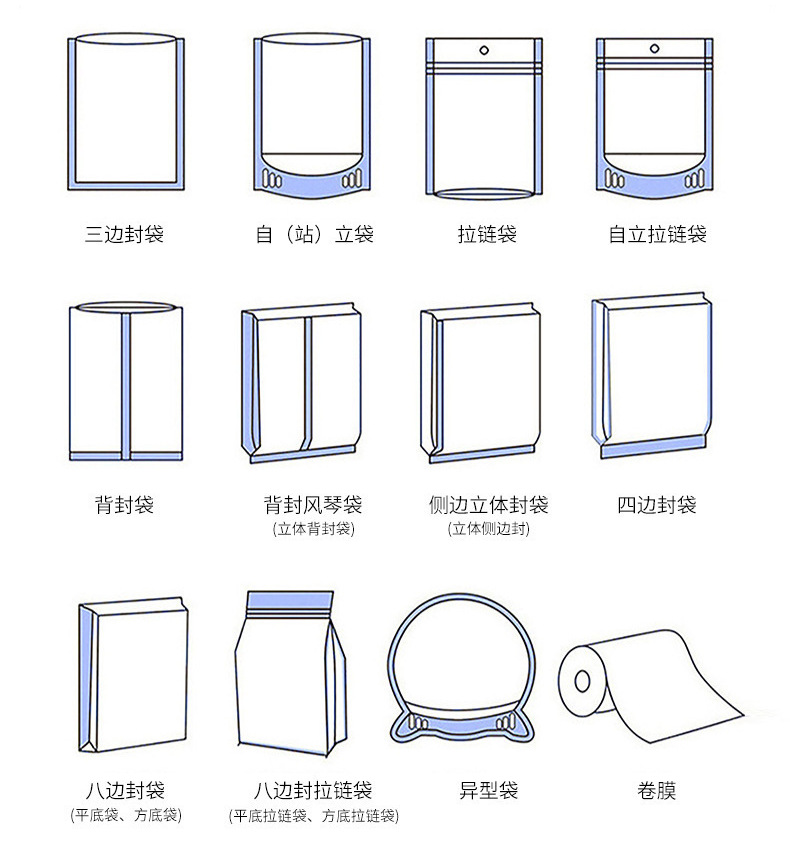 三边封袋

自（站）立袋

拉链袋

自立拉链袋

背封袋

背封风琴袋
(立体背封袋)

侧边立体封袋
(立体侧边封)

四边封袋

八边封袋
(平底袋、方底袋)

八边封拉链袋
(平底拉链袋、方底拉链袋)

异型袋

卷膜