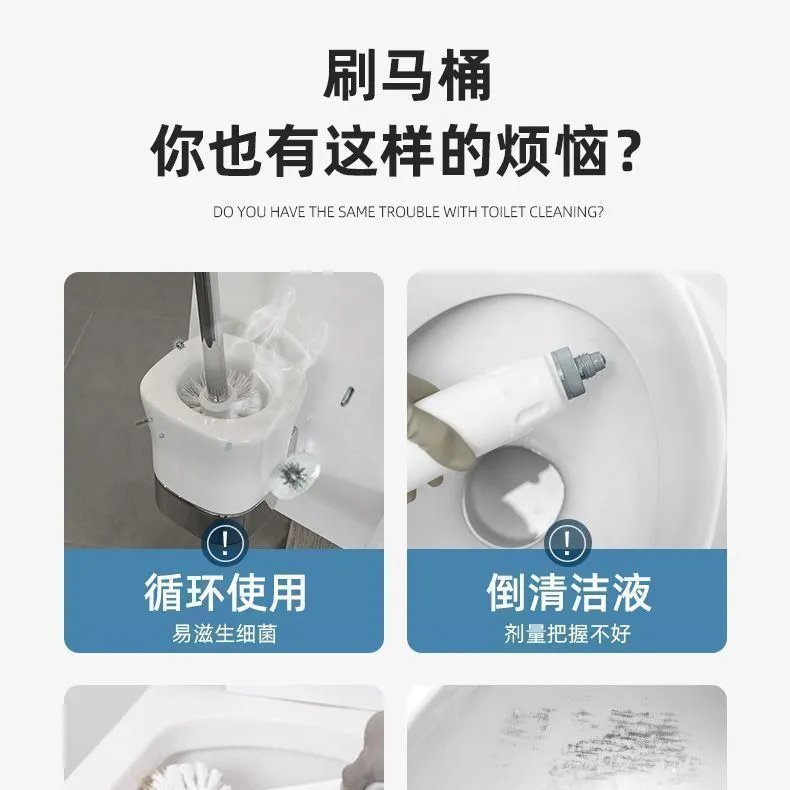 刷马桶
你也有这样的烦恼？

DO YOU HAVE THE SAME TROUBLE WITH TOILET CLEANING?

!
循环使用
易滋生细菌

!
倒清洁液
剂量把握不好