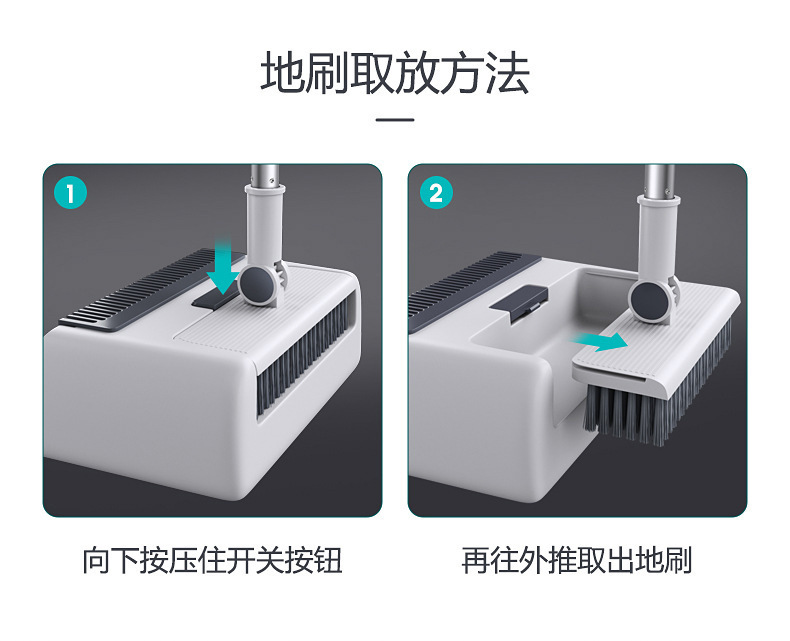 地刷取放方法

1

向下按压住开关按钮

2

再往外推取出地刷