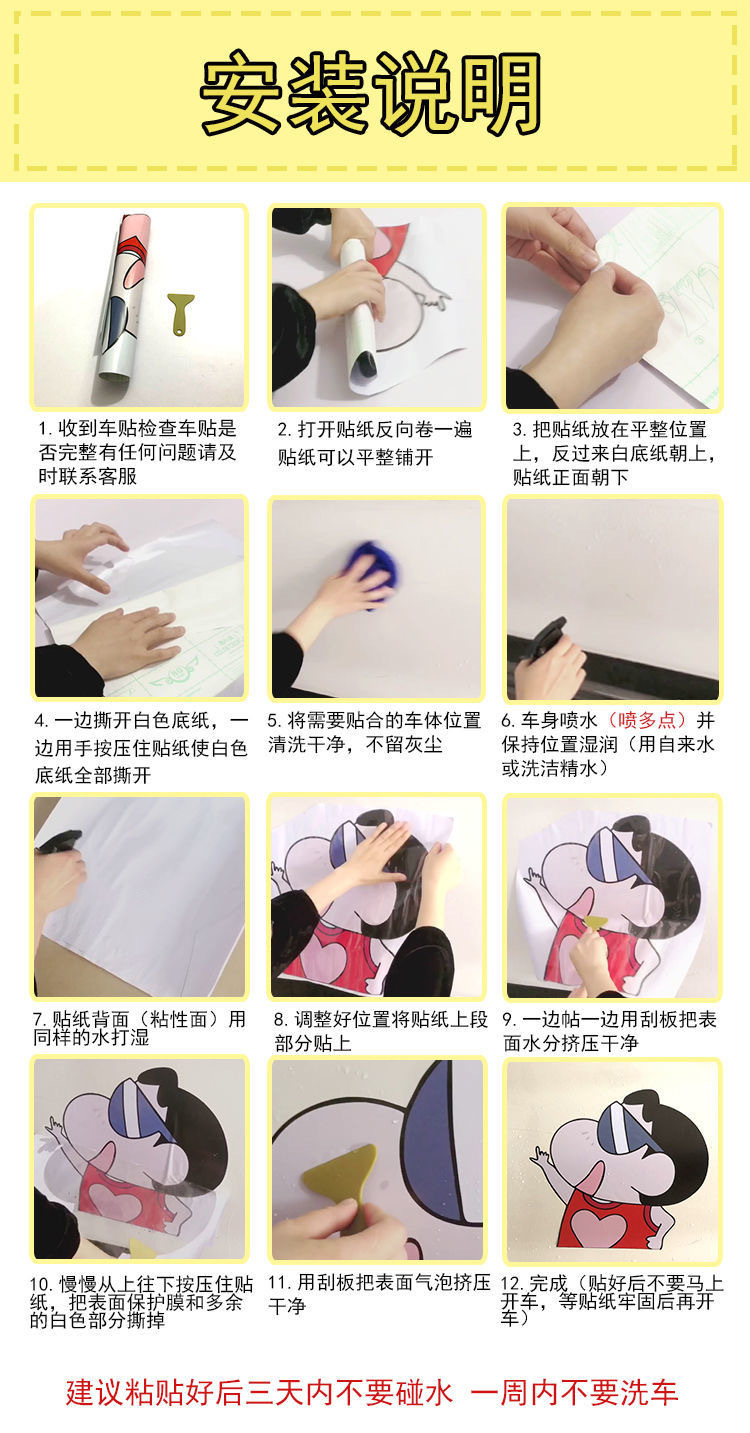 安装说明

1. 收到车贴检查车贴是否完整有任何问题请及时联系客服

2. 打开贴纸反向卷一遍贴纸可以平整铺开

3. 把贴纸放在平整位置上，反过来白底纸朝上，贴纸正面朝下

4. 一边撕开白色底纸，一边用手按压住贴纸使白色底纸全部撕开

5. 将需要贴合的车体位置清洗干净，不留灰尘

6. 车身喷水（喷多点）并保持位置湿润（用自来水或洗洁精水）

7. 贴纸背面（粘性面）用同样的水打湿

8. 调整好位置将贴纸上段部分贴上

9. 一边帖一边用刮板把表面水分挤压干净

10. 慢慢从上往下按压住贴纸，把表面保护膜和多余的白色部分撕掉

11. 用刮板把表面气泡挤压干净

12. 完成（贴好后不要马上开车，等贴纸牢固后再开车）

建议粘贴好后三天内不要碰水 一周内不要洗车