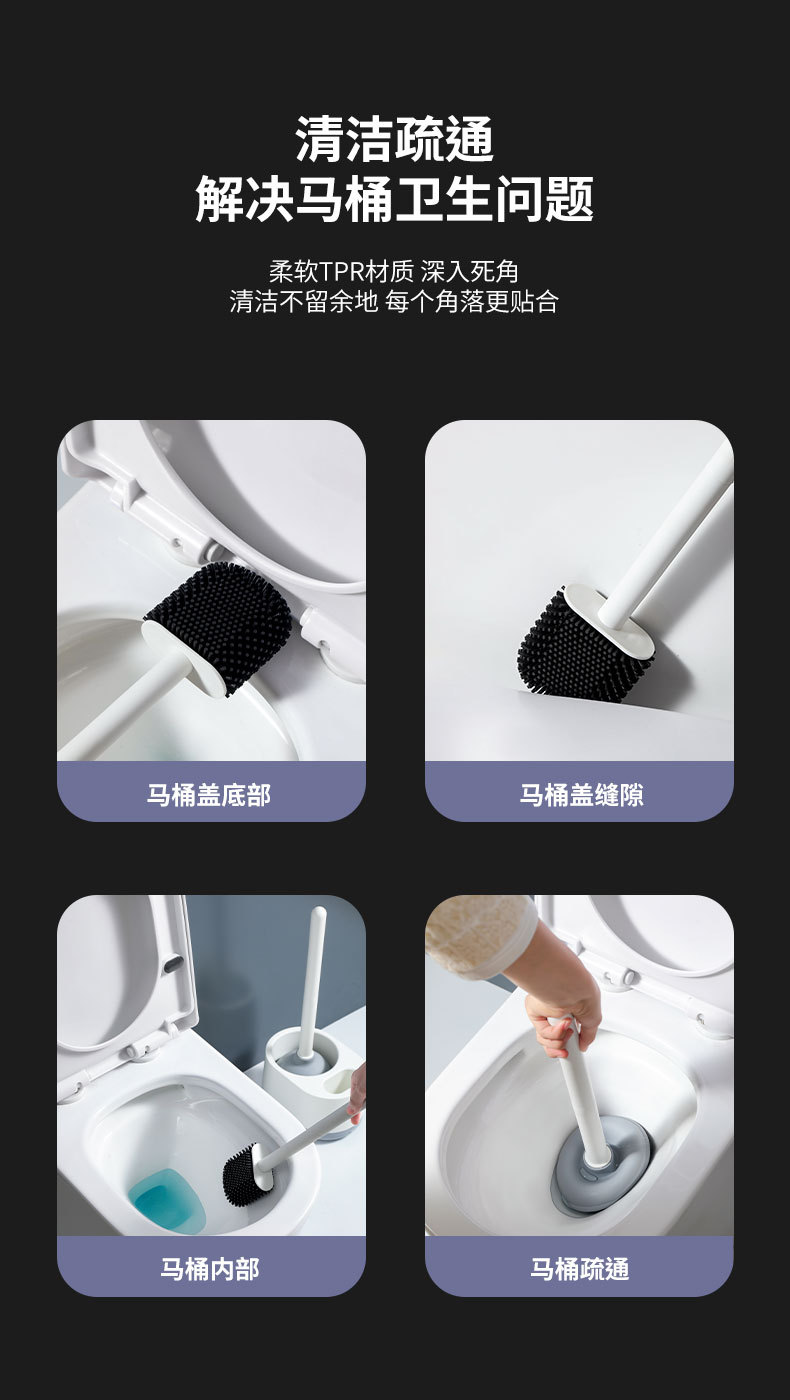 清洁疏通
解决马桶卫生问题

柔软TPR材质 深入死角
清洁不留余地 每个角落更贴合

马桶盖底部

马桶盖缝隙

马桶内部

马桶疏通