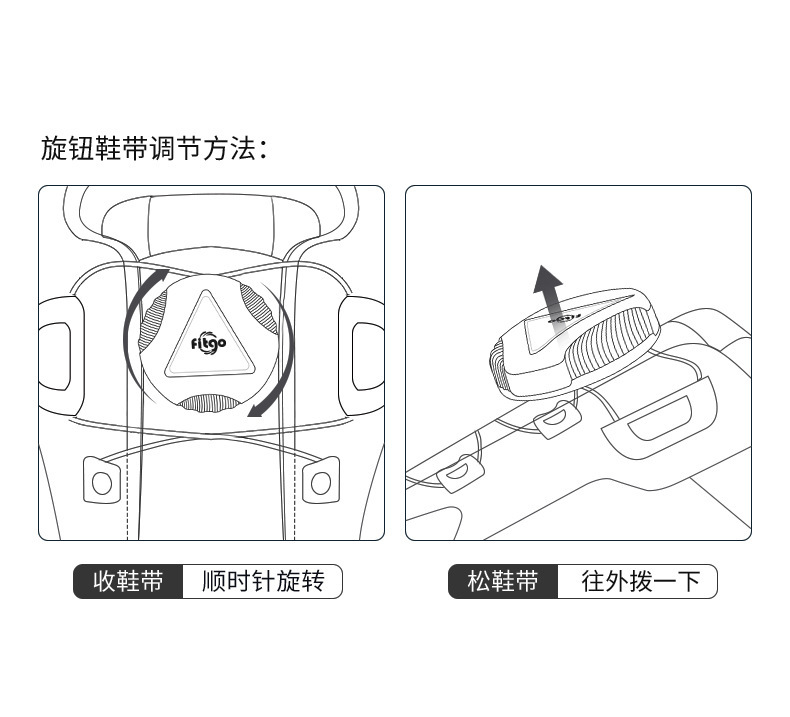 旋钮鞋带调节方法：

fitgo

收鞋带 顺时针旋转

松鞋带 往外拨一下