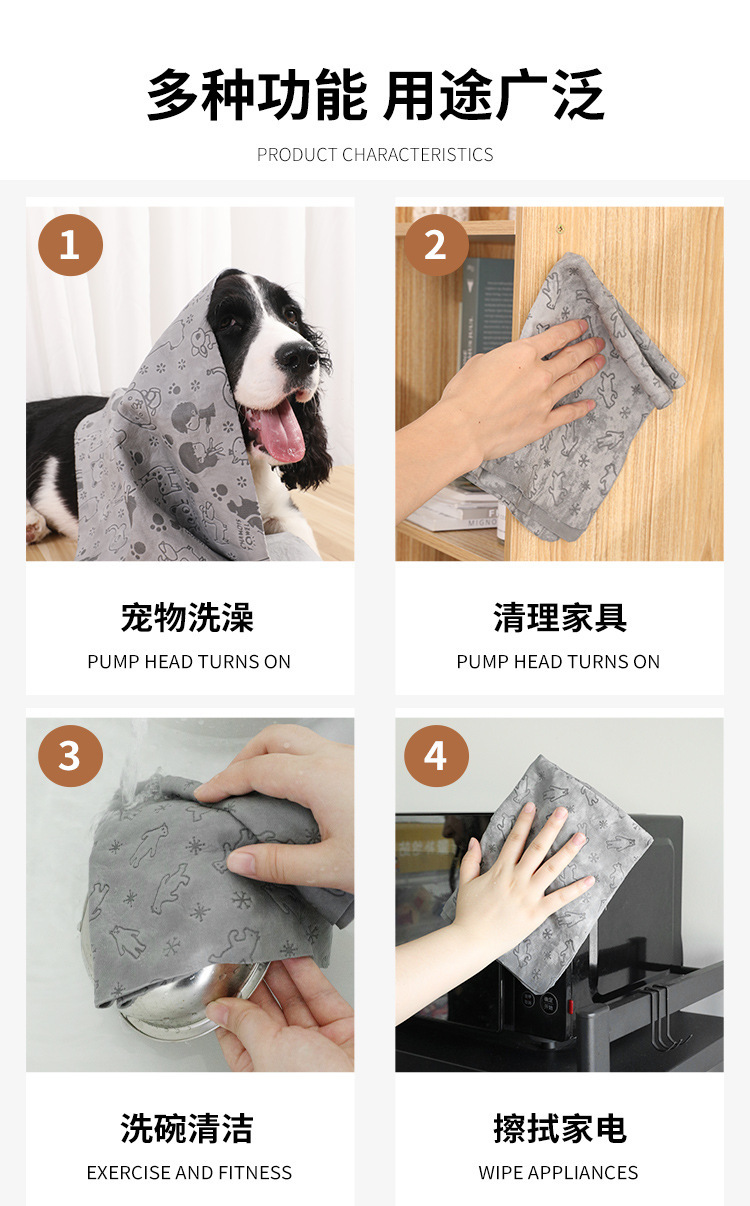 多种功能 用途广泛

PRODUCT CHARACTERISTICS

1

宠物洗澡

PUMP HEAD TURNS ON

2

清理家具

PUMP HEAD TURNS ON

3

洗碗清洁

EXERCISE AND FITNESS

4

擦拭家电

WIPE APPLIANCES