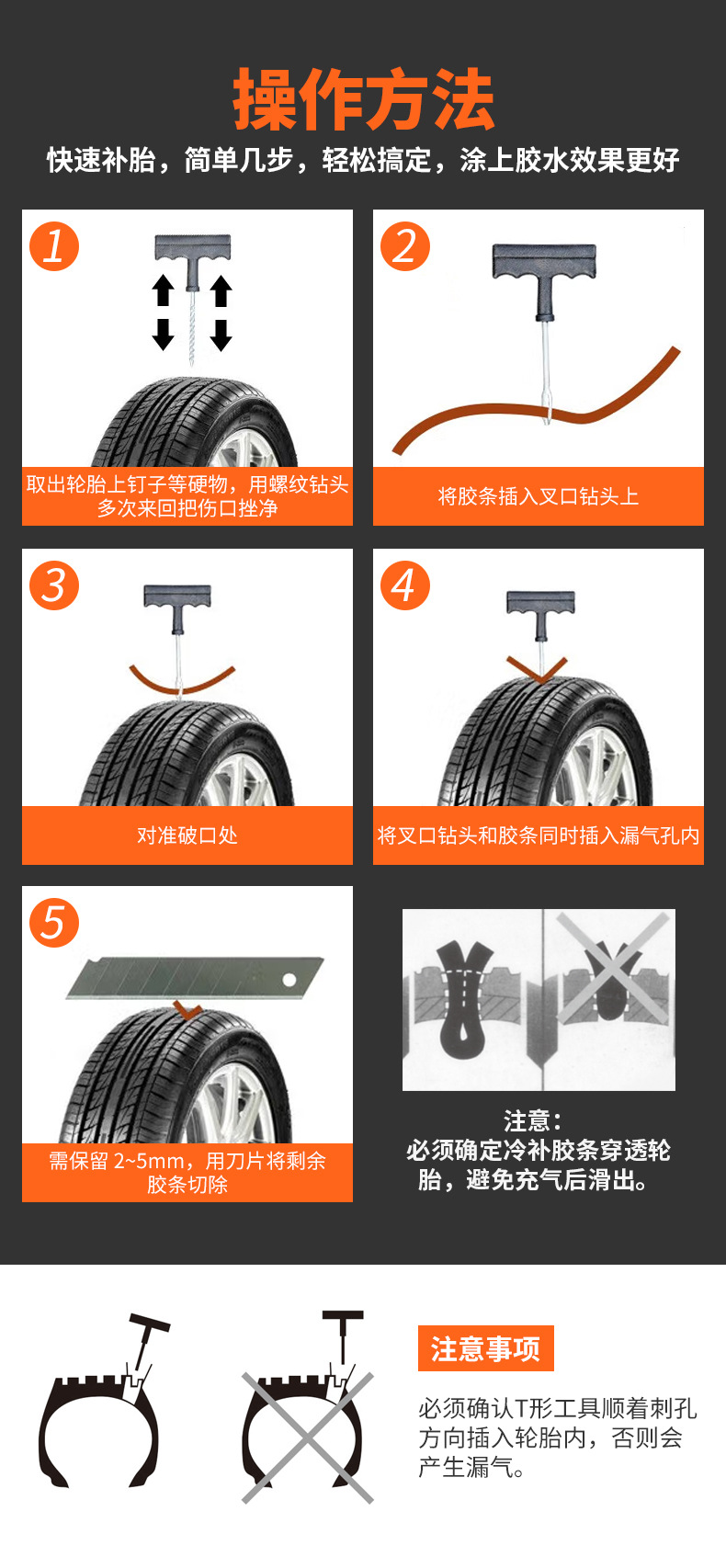 操作方法
快速补胎，简单几步，轻松搞定，涂上胶水效果更好

1
取出轮胎上钉子等硬物，用螺纹钻头多次来回把伤口挫净

2
将胶条插入叉口钻头上

3
对准破口处

4
将叉口钻头和胶条同时插入漏气孔内

5
需保留 2~5mm，用刀片将剩余胶条切除

注意：
必须确定冷补胶条穿透轮胎，避免充气后滑出。

注意事项
必须确认T形工具顺着刺孔方向插入轮胎内，否则会产生漏气。