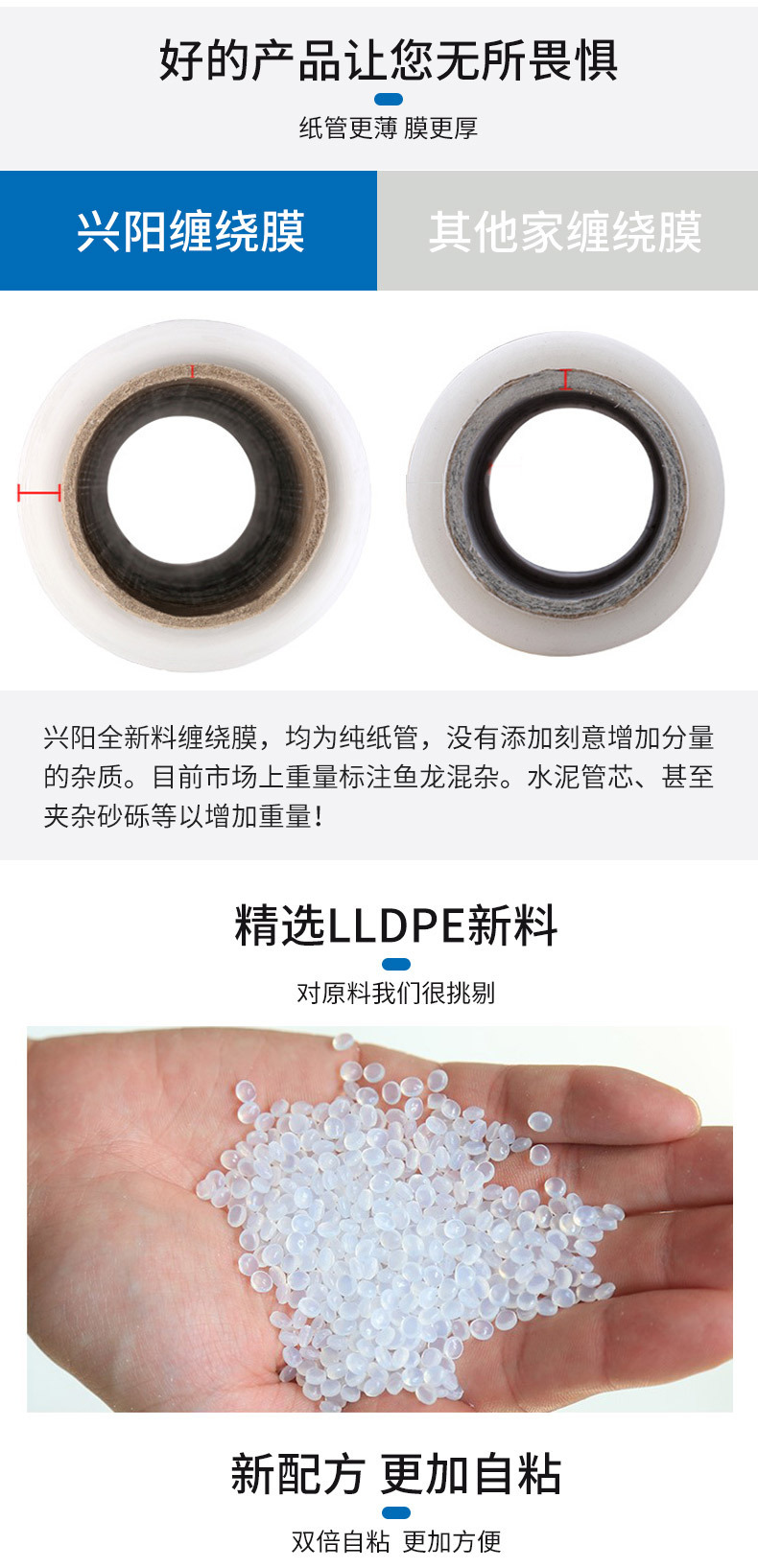 好的产品让您无所畏惧

纸管更薄 膜更厚

兴阳缠绕膜

其他家缠绕膜

兴阳全新料缠绕膜，均为纯纸管，没有添加刻意增加分量的杂质。目前市场上重量标注鱼龙混杂。水泥管芯、甚至夹杂砂砾等以增加重量！

精选LLDPE新料

对原料我们很挑剔

新配方 更加自粘

双倍自粘 更加方便