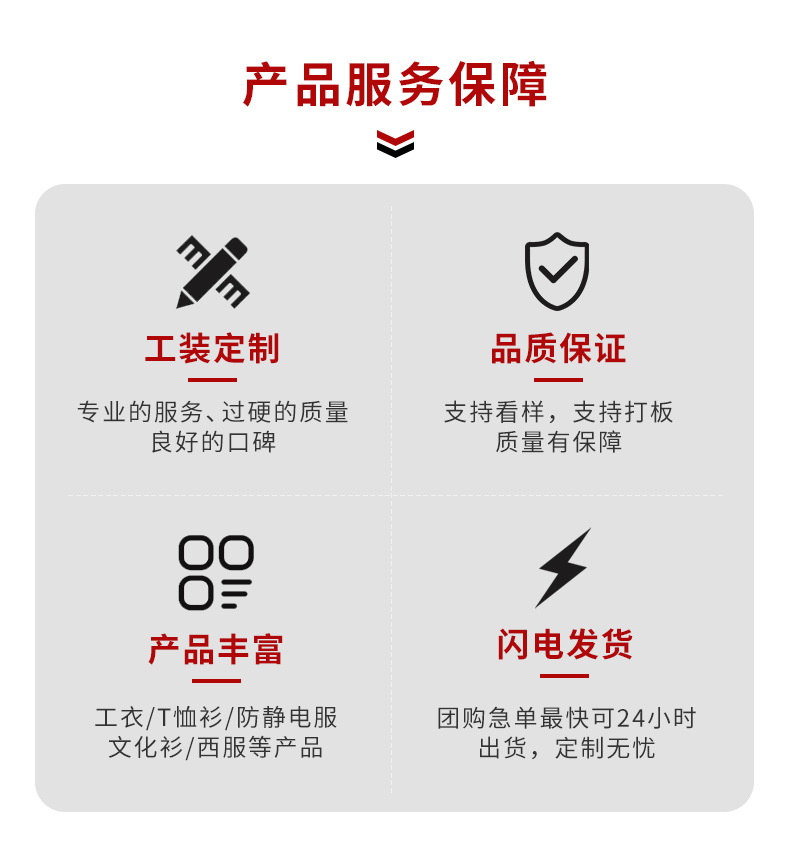 产品服务保障

工装定制

专业的服务、过硬的质量
良好的口碑

品质保证

支持看样，支持打板
质量有保障

产品丰富

工衣/T恤衫/防静电服
文化衫/西服等产品

闪电发货

团购急单最快可24小时
出货，定制无忧