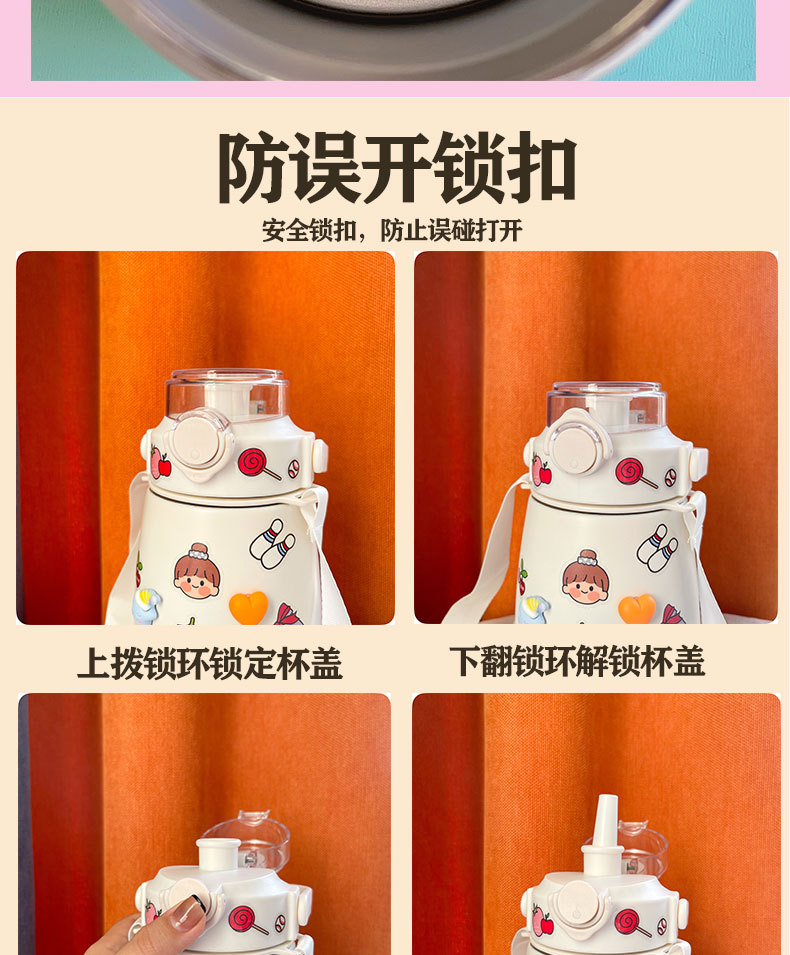 防误开锁扣

安全锁扣，防止误碰打开

上拨锁环锁定杯盖

下翻锁环解锁杯盖