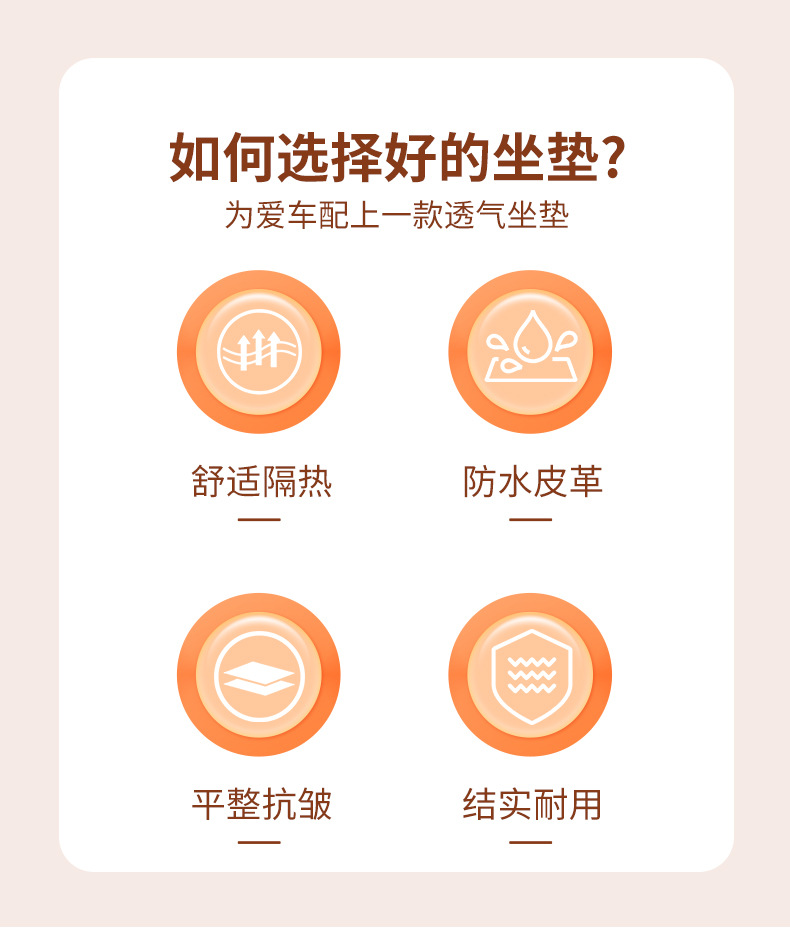 如何选择好的坐垫?

为爱车配上一款透气坐垫

舒适隔热

防水皮革

平整抗皱

结实耐用