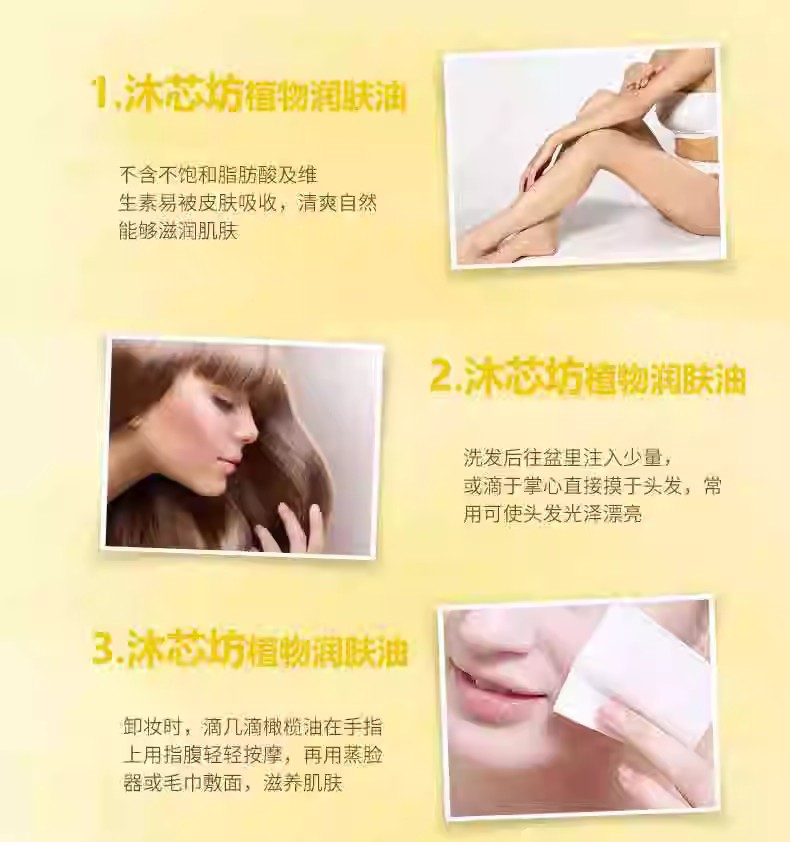 1.沐芯坊植物润肤油

不含不饱和脂肪酸及维生素易被皮肤吸收，清爽自然能够滋润肌肤

2.沐芯坊植物润肤油

洗发后往盆里注入少量，或滴于掌心直接摸于头发，常用可使头发光泽漂亮

3.沐芯坊植物润肤油

卸妆时，滴几滴橄榄油在手指上用指腹轻轻按摩，再用蒸脸器或毛巾敷面，滋养肌肤