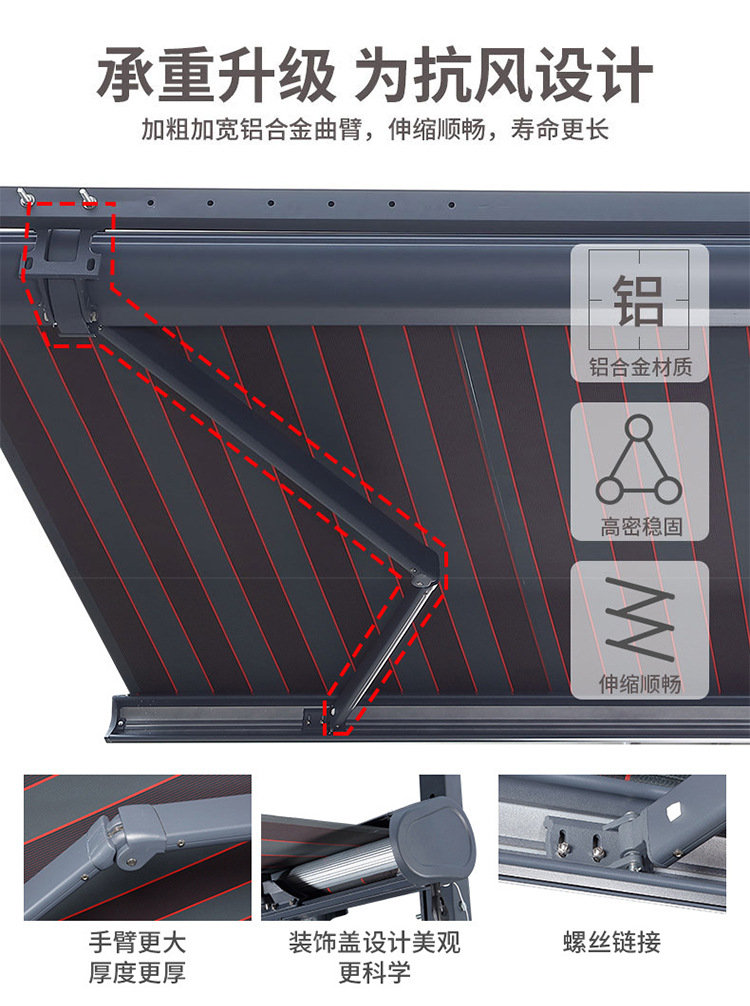 承重升级 为抗风设计

加粗加宽铝合金曲臂，伸缩顺畅，寿命更长

铝

铝合金材质

高密稳固

伸缩顺畅

手臂更大
厚度更厚

装饰盖设计美观
更科学

螺丝链接