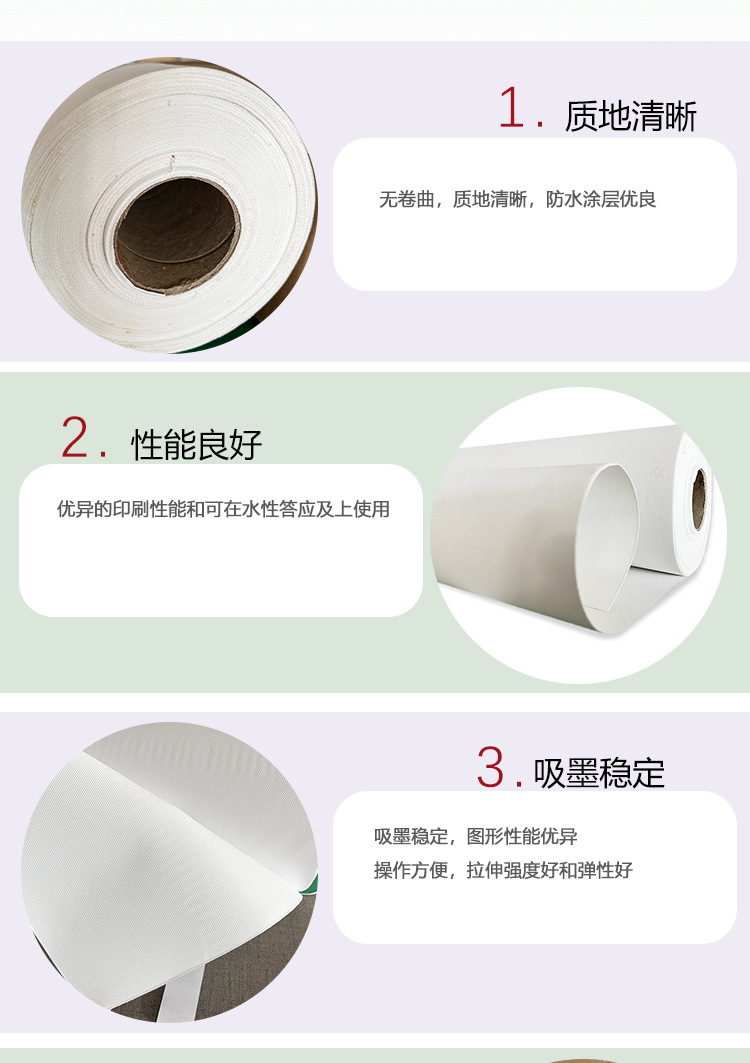 1. 质地清晰

无卷曲，质地清晰，防水涂层优良

2. 性能良好

优异的印刷性能和可在水性答应及上使用

3. 吸墨稳定

吸墨稳定，图形性能优异
操作方便，拉伸强度好和弹性好