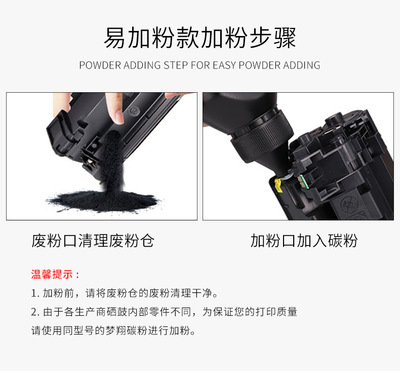 易加粉款加粉步骤

POWDER ADDING STEP FOR EASY POWDER ADDING

废粉口清理废粉仓

加粉口加入碳粉

温馨提示：

1. 加粉前，请将废粉仓的废粉清理干净。

2. 由于各生产商硒鼓内部零件不同，为保证您的打印质量请使用同型号的梦翔碳粉进行加粉。