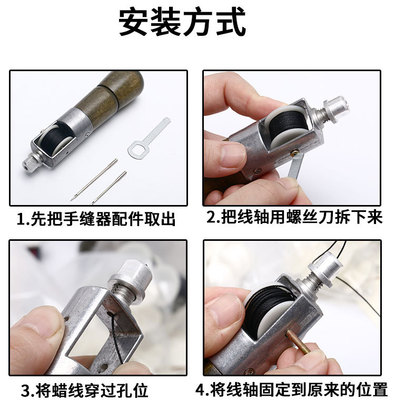 安装方式

1.先把手缝器配件取出

2.把线轴用螺丝刀拆下来

3.将蜡线穿过孔位

4.将线轴固定到原来的位置