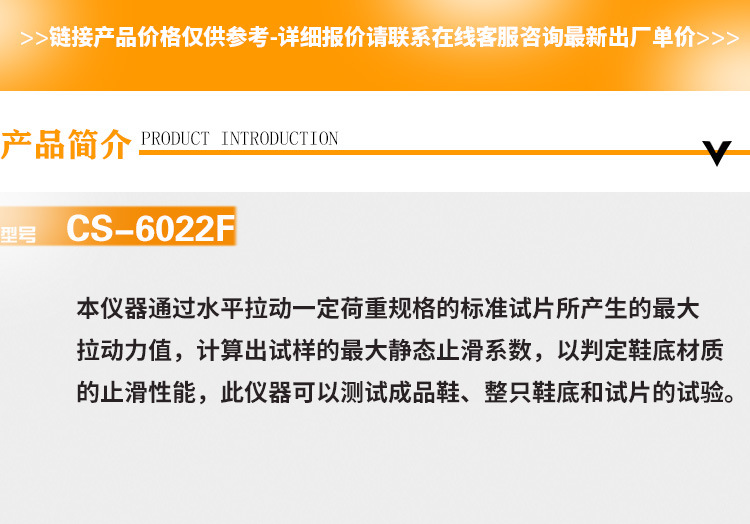 >>链接产品价格仅供参考-详细报价请联系在线客服咨询最新出厂单价>>>

产品简介 PRODUCT INTRODUCTION

型号 CS-6022F

本仪器通过水平拉动一定荷重规格的标准试片所产生的最大拉动力值，计算出试样的最大静态止滑系数，以判定鞋底材质的止滑性能，此仪器可以测试成品鞋、整只鞋底和试片的试验。