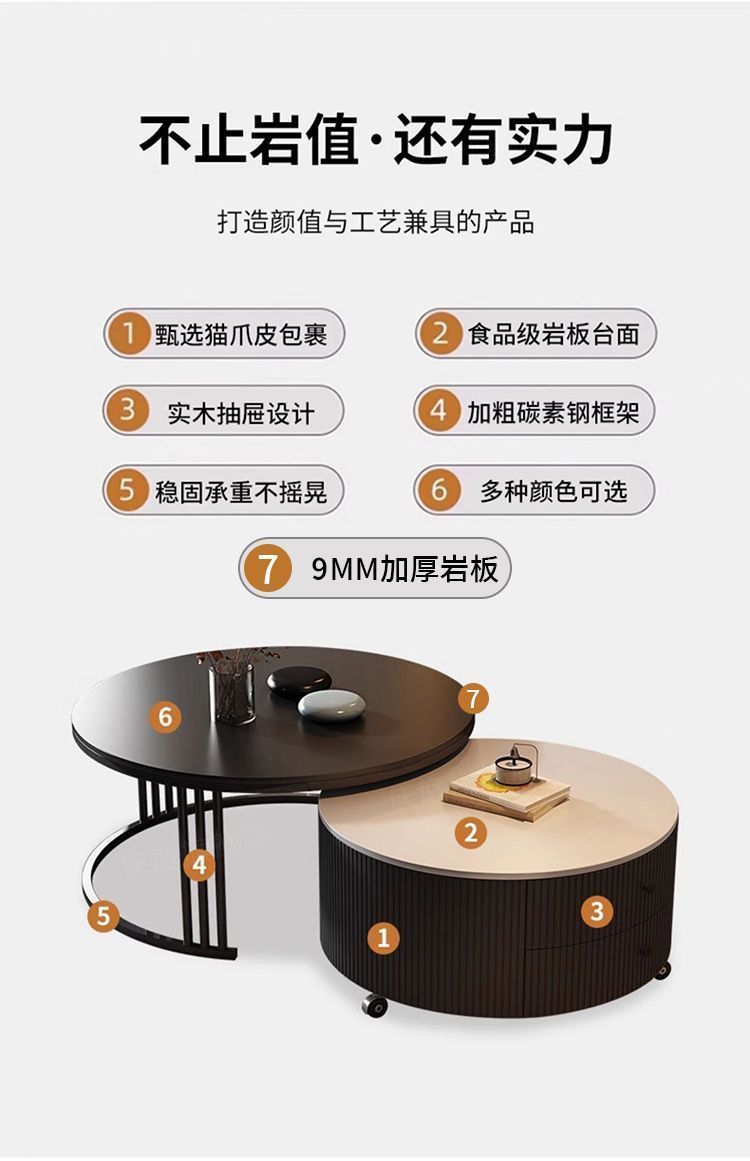 不止岩值·还有实力

打造颜值与工艺兼具的产品

1 甄选猫爪皮包裹

2 食品级岩板台面

3 实木抽屉设计

4 加粗碳素钢框架

5 稳固承重不摇晃

6 多种颜色可选

7 9MM加厚岩板

6

7

2

4

3

5

1