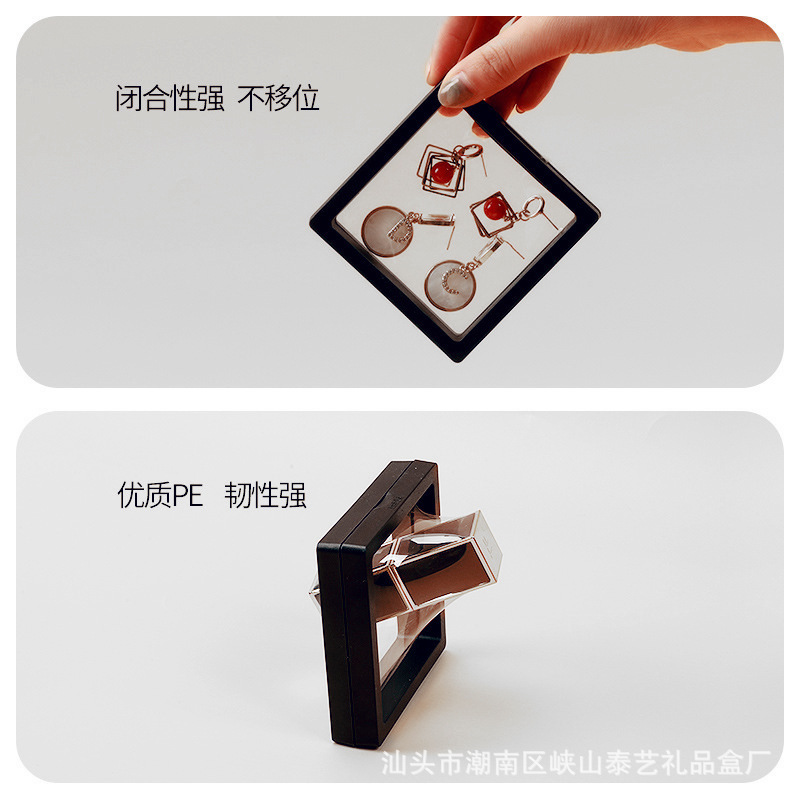 闭合性强 不移位

优质PE 韧性强

汕头市潮南区峡山泰艺礼品盒厂