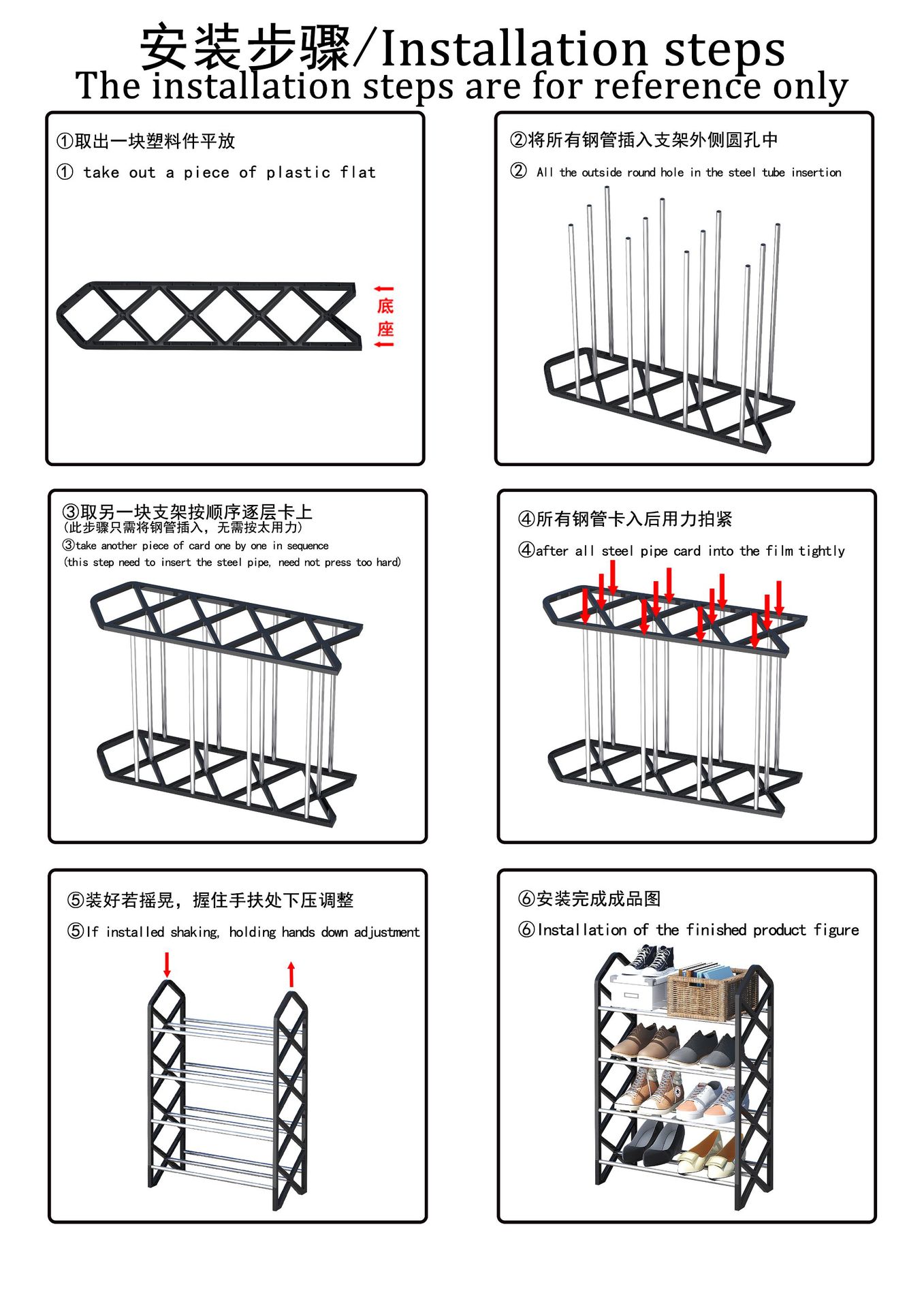 安装步骤/Installation steps
The installation steps are for reference only

①取出一块塑料件平放
① take out a piece of plastic flat

底座

②将所有钢管插入支架外侧圆孔中
② All the outside round hole in the steel tube insertion

③取另一块支架按顺序逐层卡上
(此步骤只需将钢管插入，无需按太用力)
③take another piece of card one by one in sequence
(this step need to insert the steel pipe, need not press too hard)

④所有钢管卡入后用力拍紧
④after all steel pipe card into the film tightly

⑤装好若摇晃，握住手扶处下压调整
⑤If installed shaking, holding hands down adjustment

⑥安装完成成品图
⑥Installation of the finished product figure