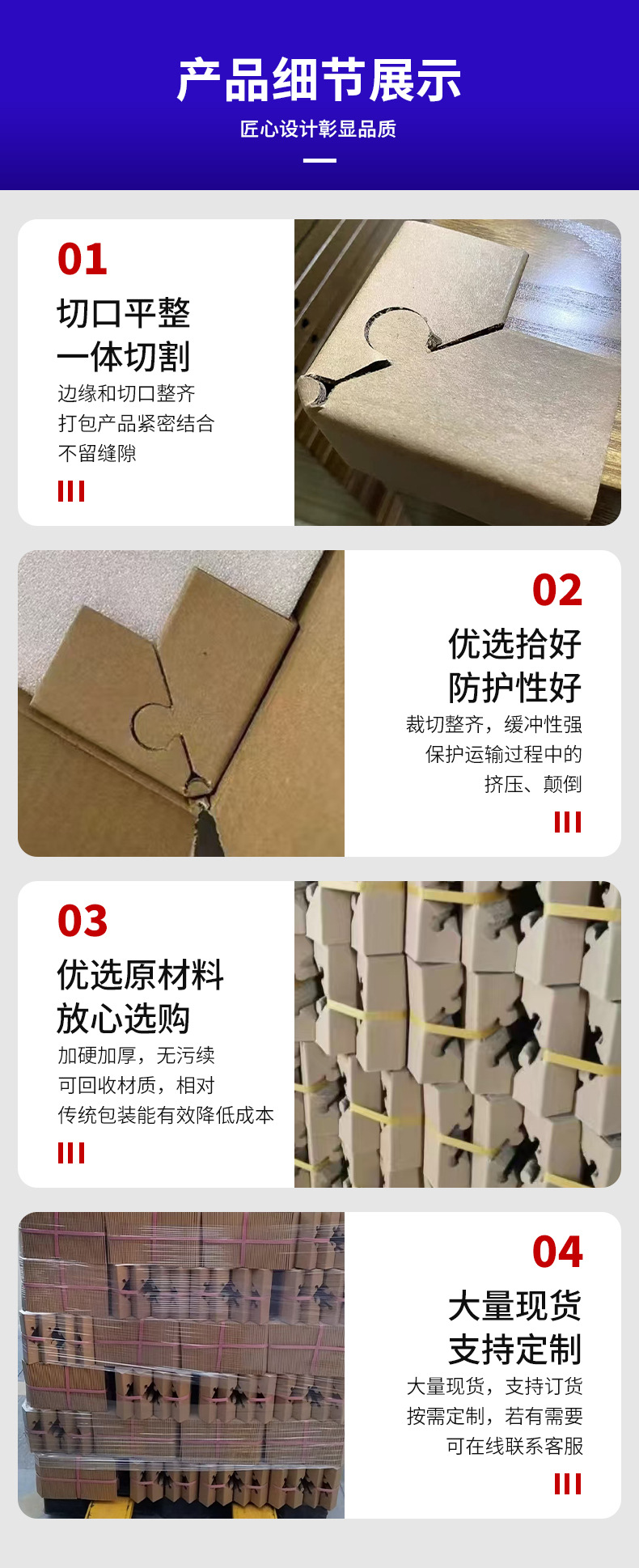 产品细节展示
匠心设计彰显品质

01
切口平整
一体切割
边缘和切口整齐
打包产品紧密结合
不留缝隙

02
优选拾好
防护性好
裁切整齐，缓冲性强
保护运输过程中的
挤压、颠倒

03
优选原材料
放心选购
加硬加厚，无污续
可回收材质，相对
传统包装能有效降低成本

04
大量现货
支持定制
大量现货，支持订货
按需定制，若有需要
可在线联系客服