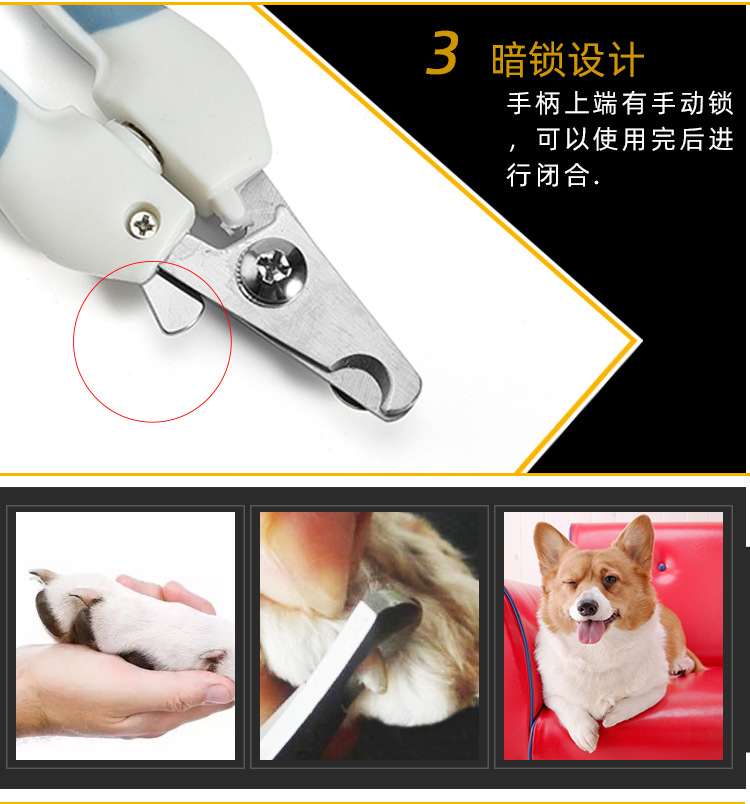 3 暗锁设计

手柄上端有手动锁，可以使用完后进行闭合.