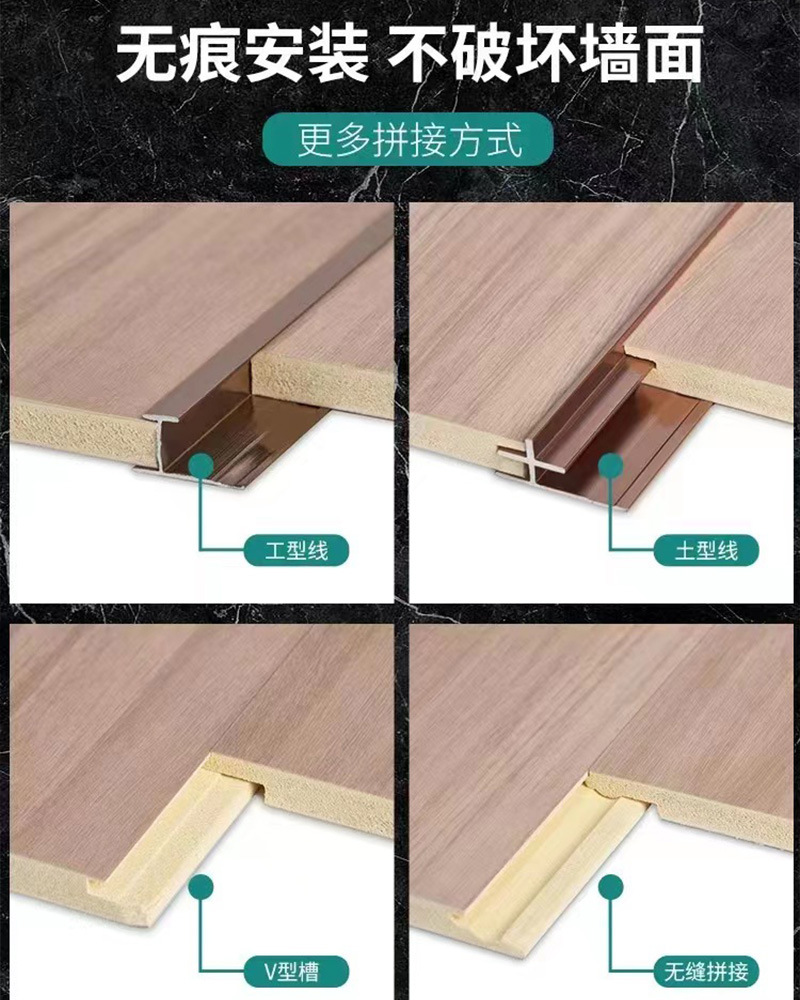 无痕安装 不破坏墙面

更多拼接方式

工型线

土型线

V型槽

无缝拼接