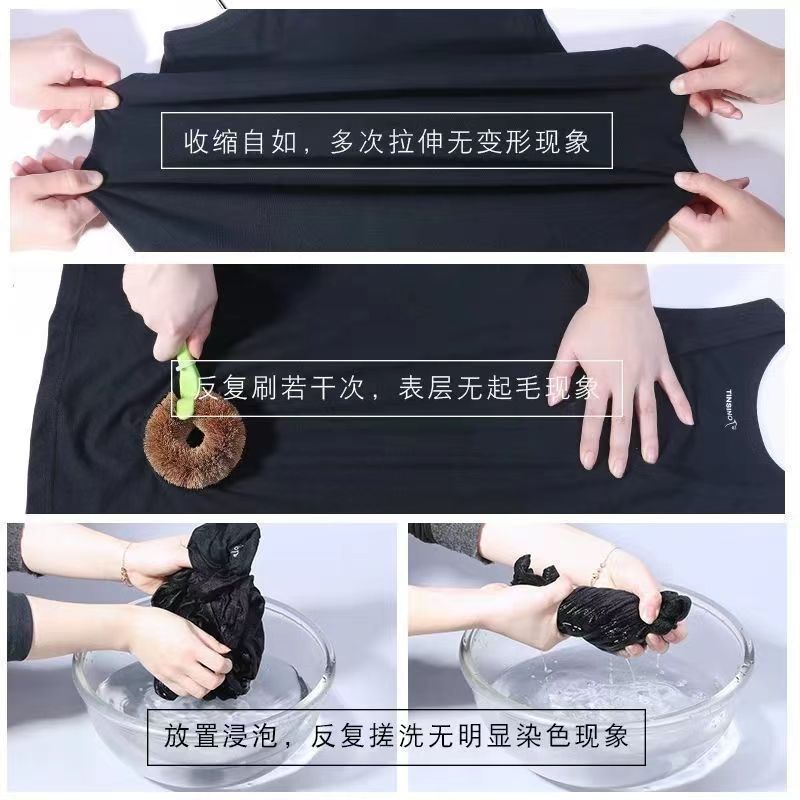 收缩自如，多次拉伸无变形现象

反复刷若干次，表层无起毛现象

TINSINO

放置浸泡，反复搓洗无明显染色现象