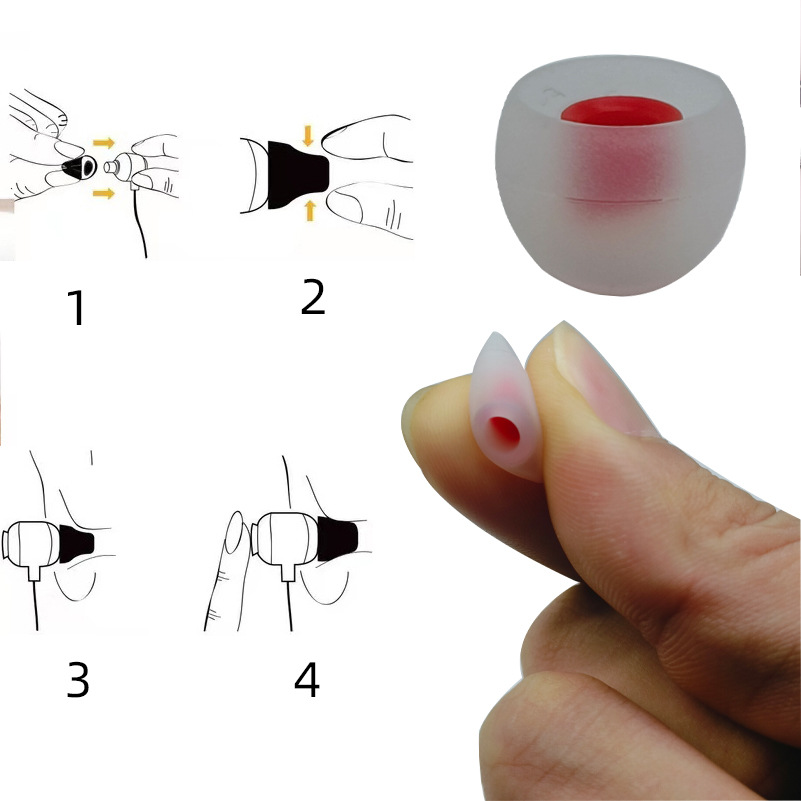 1

2

3

4