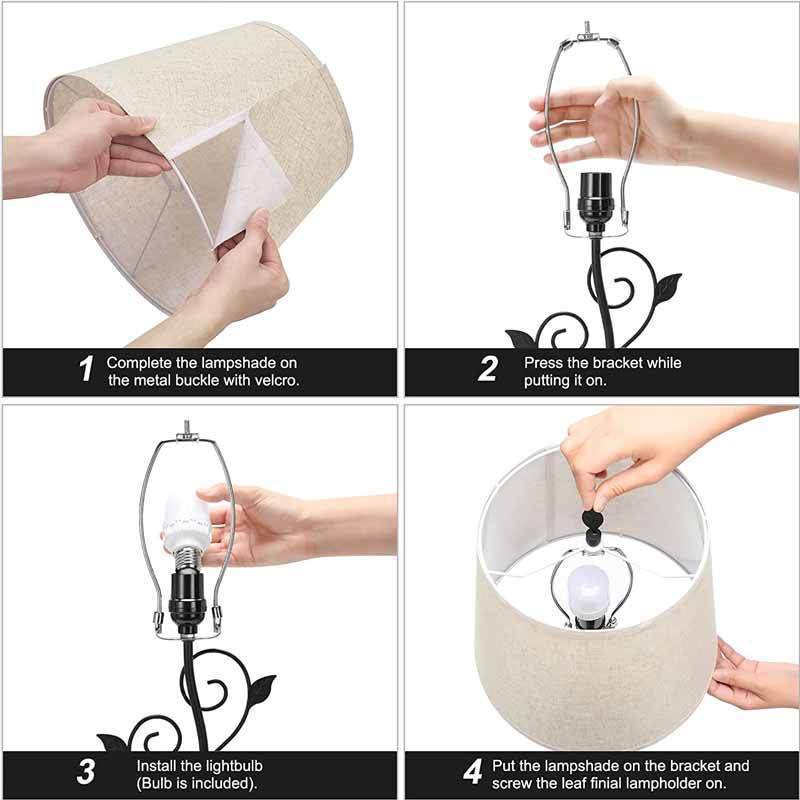 1 Complete the lampshade on the metal buckle with velcro.

2 Press the bracket while putting it on.

3 Install the lightbulb (Bulb is included).

4 Put the lampshade on the bracket and screw the leaf finial lampholder on.