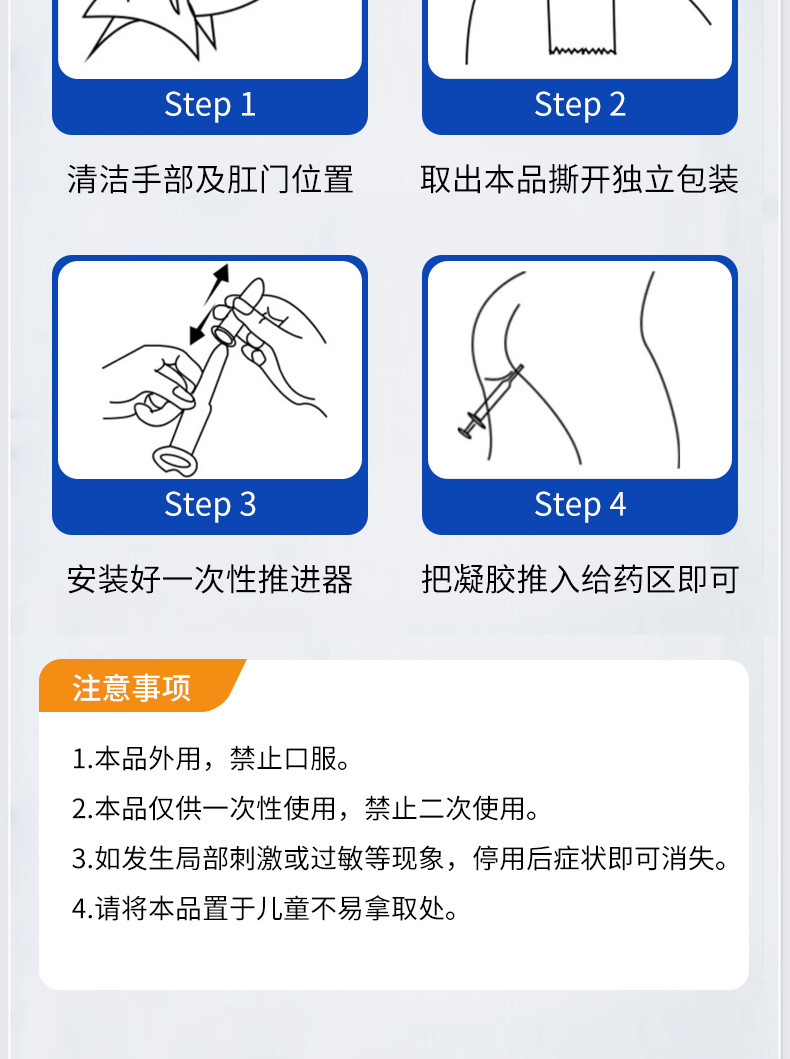 Step 1

清洁手部及肛门位置

Step 2

取出本品撕开独立包装

Step 3

安装好一次性推进器

Step 4

把凝胶推入给药区即可

注意事项

1.本品外用，禁止口服。

2.本品仅供一次性使用，禁止二次使用。

3.如发生局部刺激或过敏等现象，停用后症状即可消失。

4.请将本品置于儿童不易拿取处。