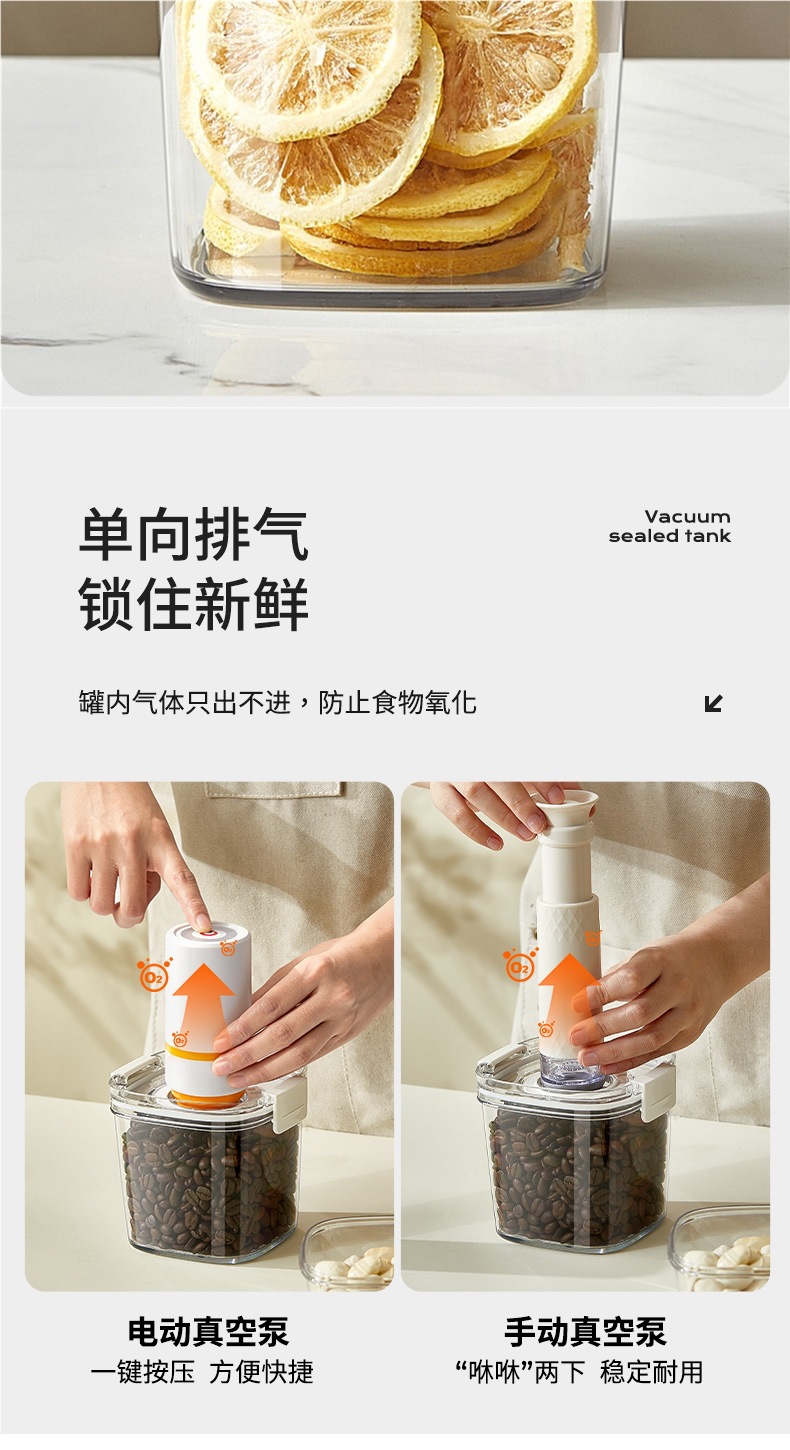 单向排气
锁住新鲜

Vacuum
sealed tank

罐内气体只出不进，防止食物氧化

$O_2$

$O_2$

电动真空泵
一键按压 方便快捷

手动真空泵
“咻咻”两下 稳定耐用