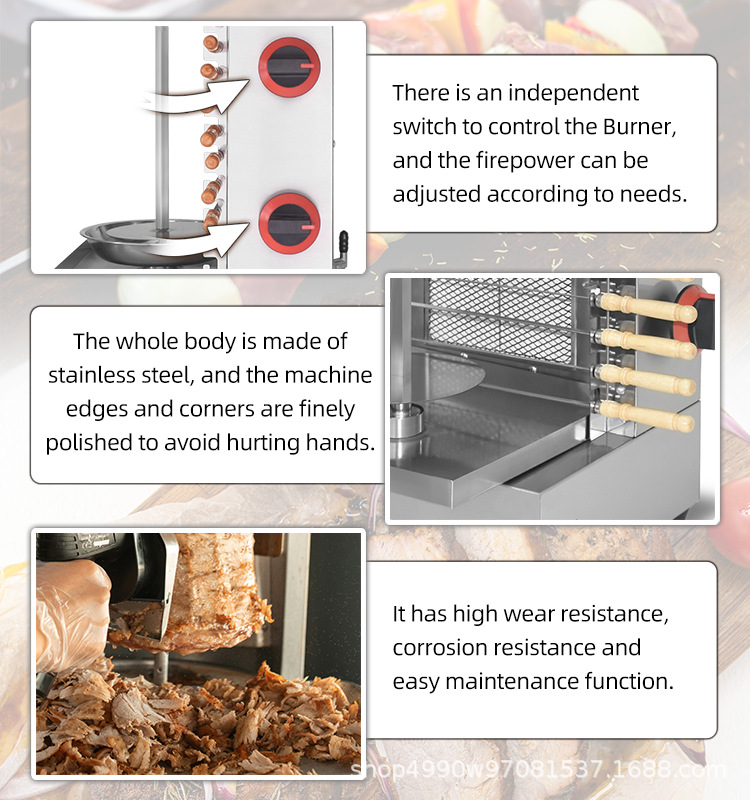 There is an independent switch to control the Burner, and the firepower can be adjusted according to needs.

The whole body is made of stainless steel, and the machine edges and corners are finely polished to avoid hurting hands.

It has high wear resistance, corrosion resistance and easy maintenance function.

shop4990w97081537.1688.com