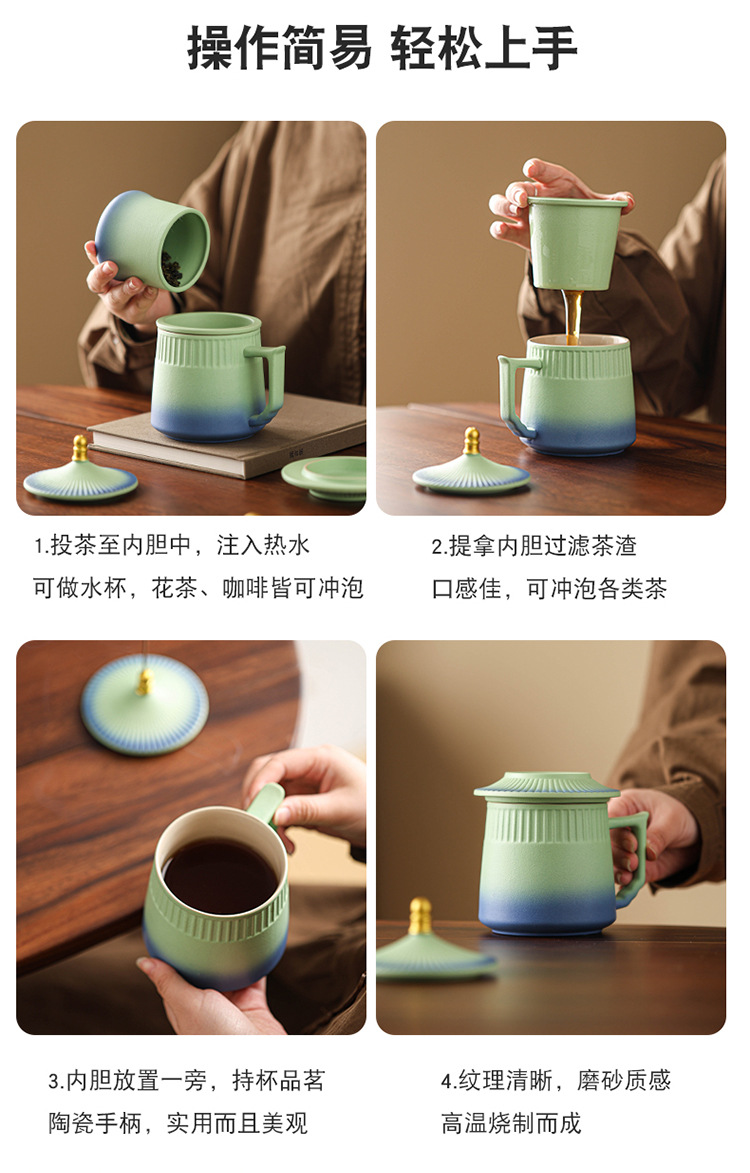 操作简易 轻松上手

1.投茶至内胆中，注入热水
可做水杯，花茶、咖啡皆可冲泡

2.提拿内胆过滤茶渣
口感佳，可冲泡各类茶

3.内胆放置一旁，持杯品茗
陶瓷手柄，实用而且美观

4.纹理清晰，磨砂质感
高温烧制而成