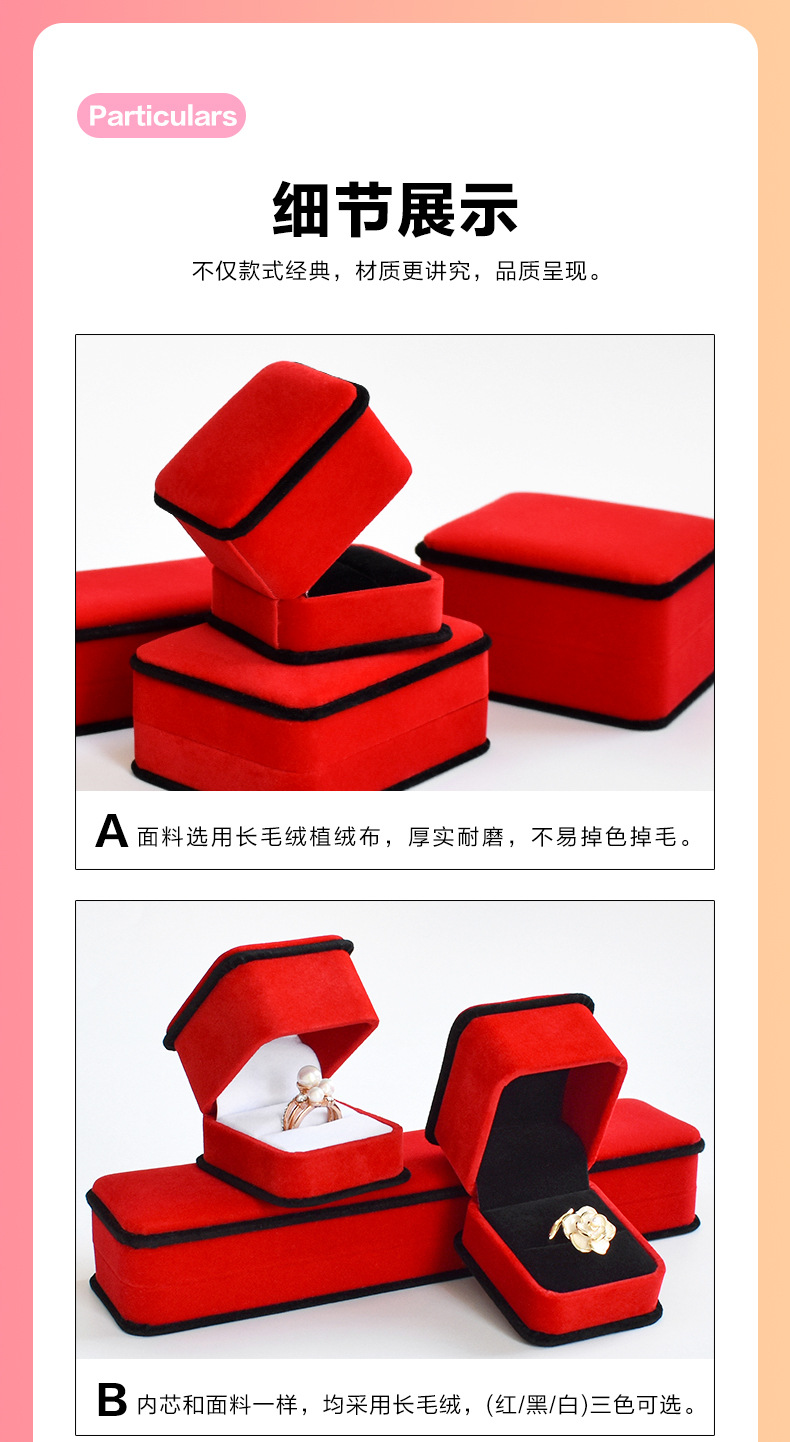 Particulars

细节展示

不仅款式经典，材质更讲究，品质呈现。

A 面料选用长毛绒植绒布，厚实耐磨，不易掉色掉毛。

B 内芯和面料一样，均采用长毛绒，(红/黑/白)三色可选。